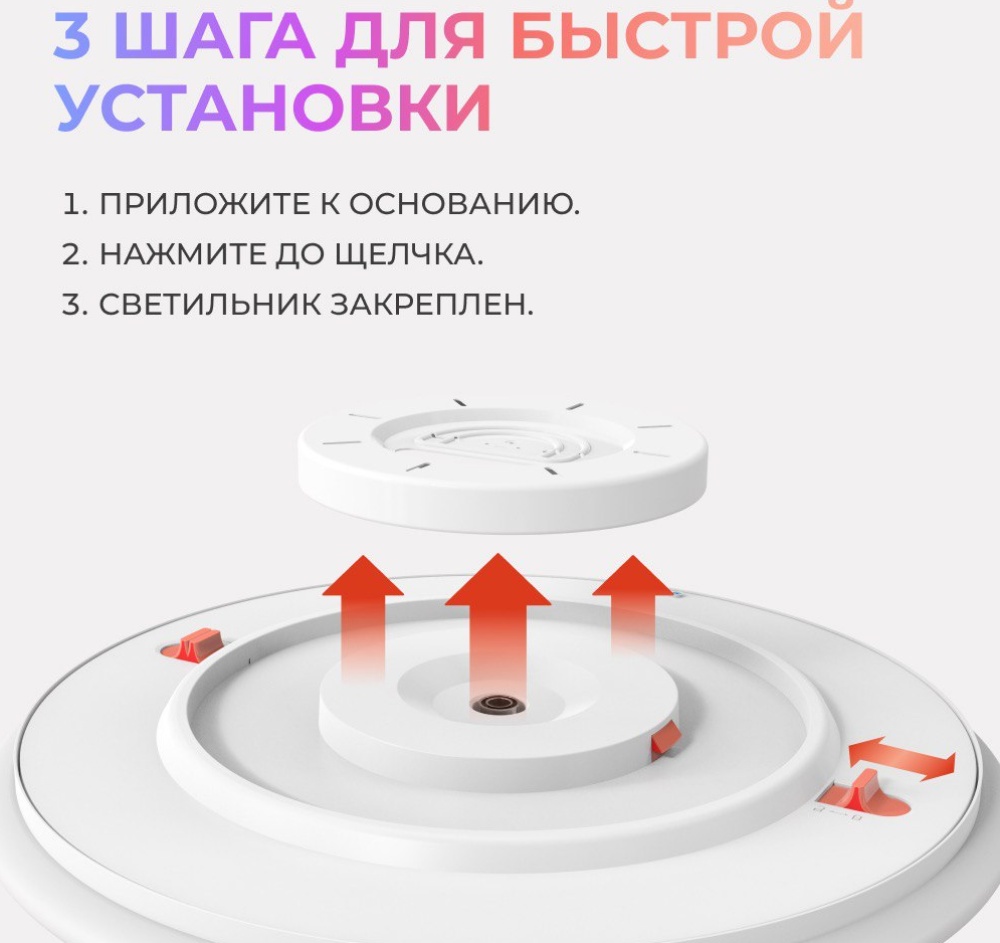 3 ШАГА ДЛЯ БЫСТРОЙ УСТАНОВКИ

1. ПРИЛОЖИТЕ К ОСНОВАНИЮ.
2. НАЖМИТЕ ДО ЩЕЛЧКА.
3. СВЕТИЛЬНИК ЗАКРЕПЛЕН.