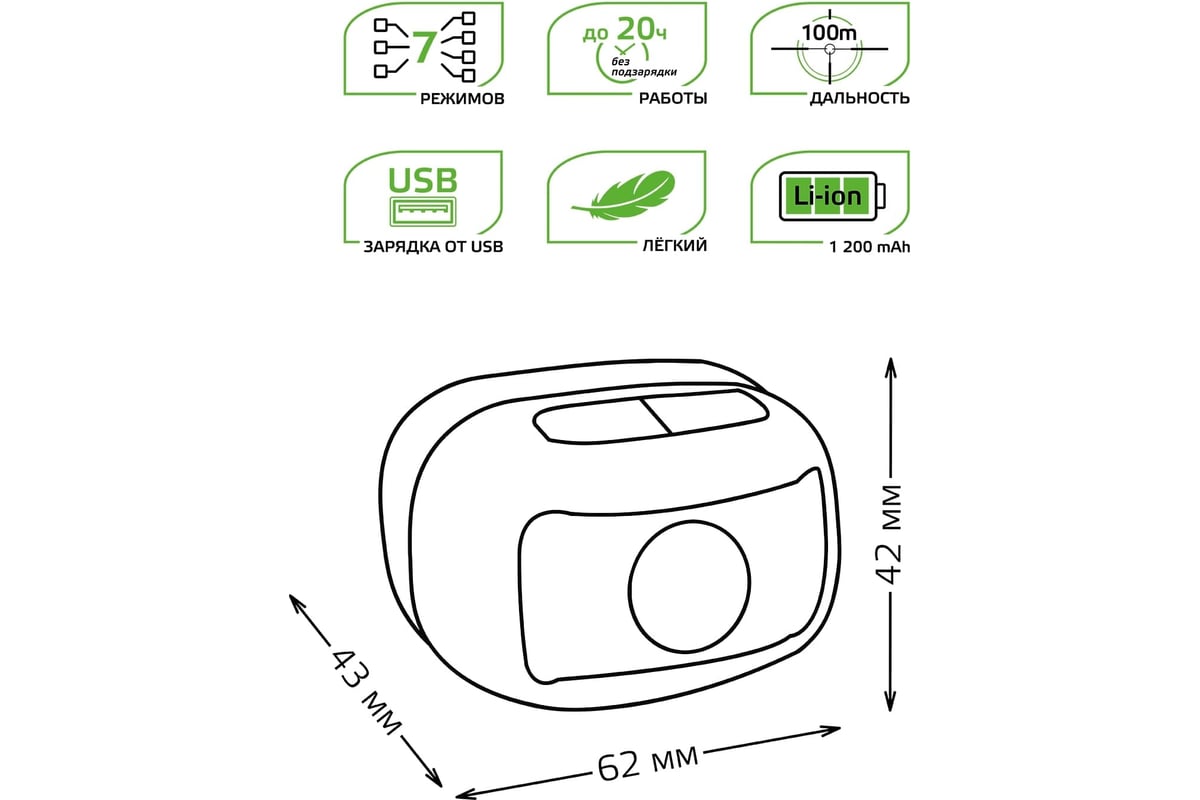 7
РЕЖИМОВ

до 20ч
без подзарядки
РАБОТЫ

100m
ДАЛЬНОСТЬ

USB
ЗАРЯДКА ОТ USB

ЛЁГКИЙ

Li-ion
1 200 mAh

42 мм

43 мм

62 мм