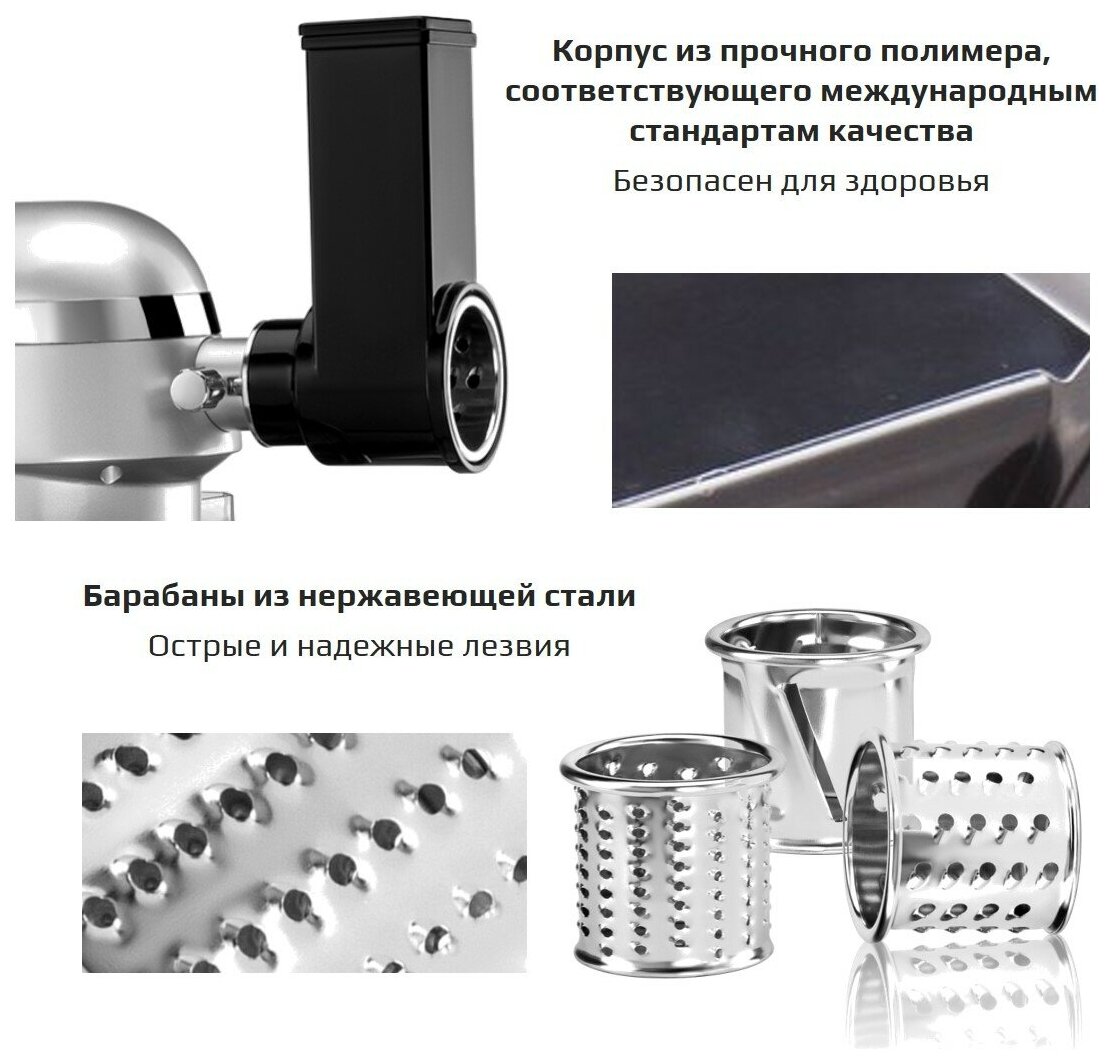 Корпус из прочного полимера, соответствующего международным стандартам качества

Безопасен для здоровья

Барабаны из нержавеющей стали

Острые и надежные лезвия