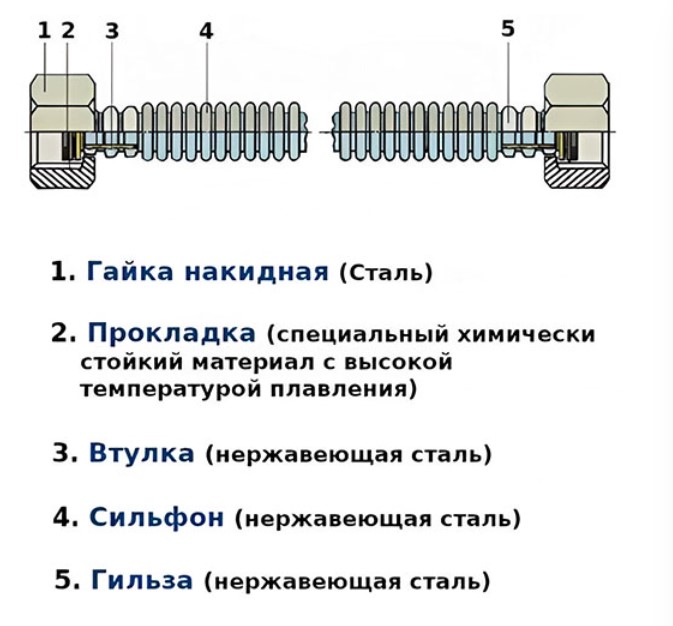 1 2 3 4 5

1. Гайка накидная (Сталь)

2. Прокладка (специальный химически стойкий материал с высокой температурой плавления)

3. Втулка (нержавеющая сталь)

4. Сильфон (нержавеющая сталь)

5. Гильза (нержавеющая сталь)