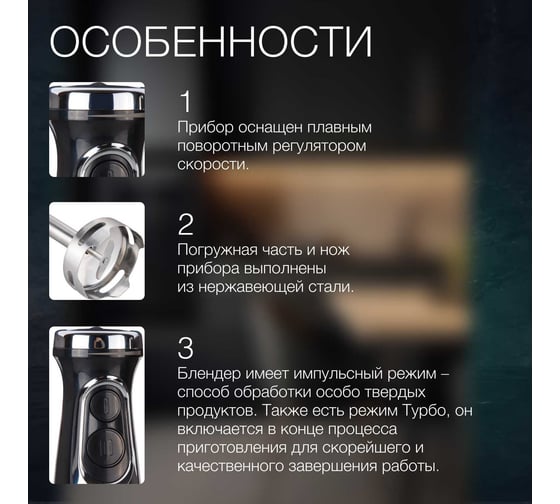 ОСОБЕННОСТИ

1
Прибор оснащен плавным поворотным регулятором скорости.

2
Погружная часть и нож прибора выполнены из нержавеющей стали.

3
Блендер имеет импульсный режим – способ обработки особо твердых продуктов. Также есть режим Турбо, он включается в конце процесса приготовления для скорейшего и качественного завершения работы.