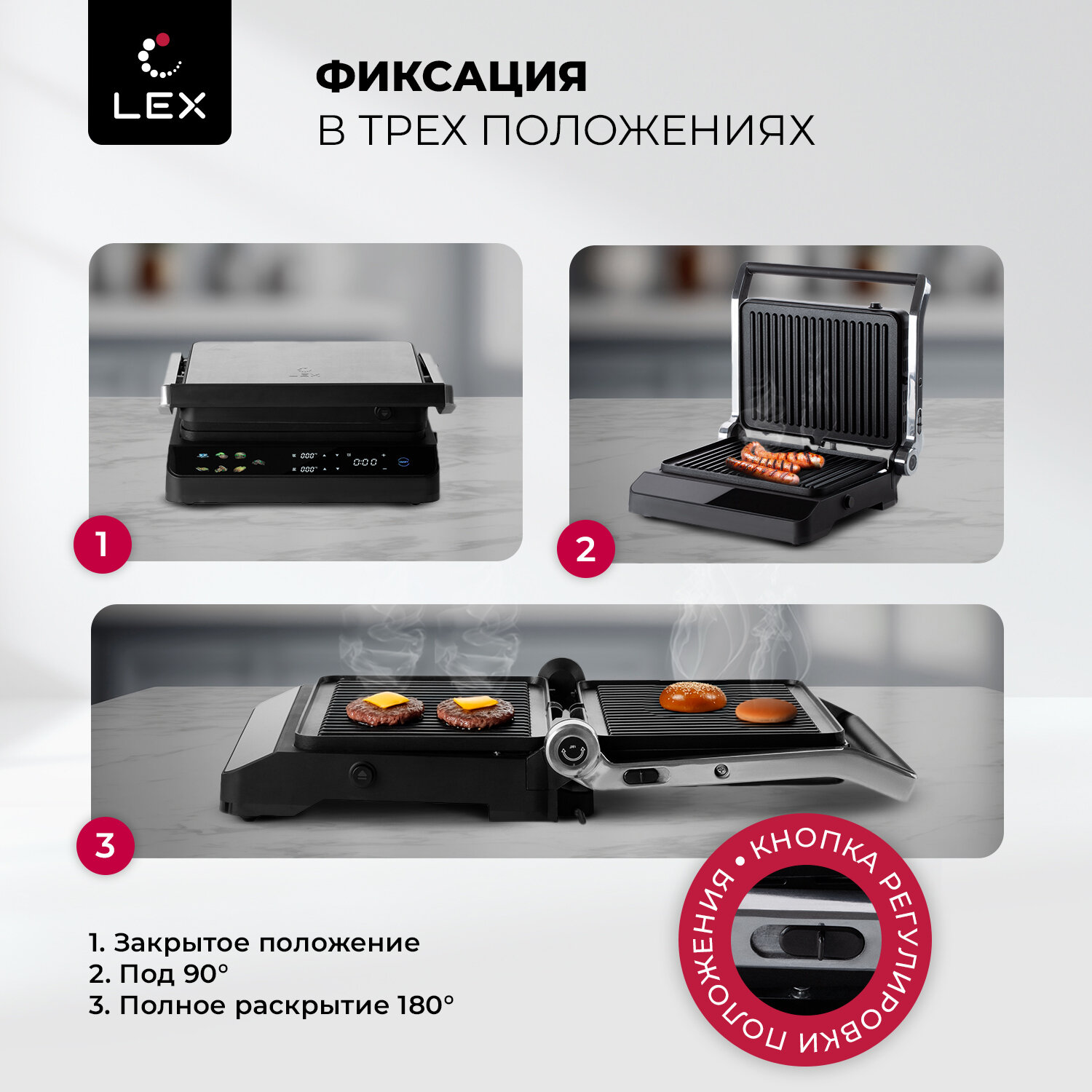 LEX

ФИКСАЦИЯ
В ТРЕХ ПОЛОЖЕНИЯХ

1

2

3

1. Закрытое положение
2. Под 90°
3. Полное раскрытие 180°

• КНОПКА РЕГУЛИРОВКИ ПОЛОЖЕНИЯ