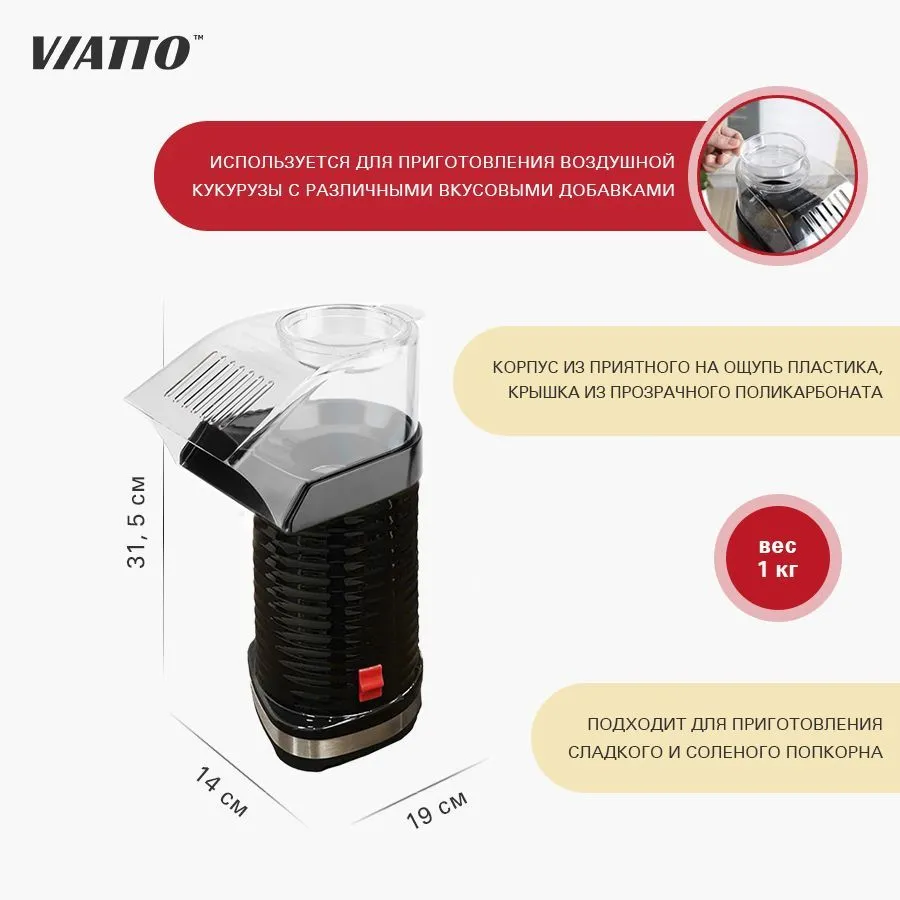 VIATTO™

ИСПОЛЬЗУЕТСЯ ДЛЯ ПРИГОТОВЛЕНИЯ ВОЗДУШНОЙ КУКУРУЗЫ С РАЗЛИЧНЫМИ ВКУСОВЫМИ ДОБАВКАМИ

КОРПУС ИЗ ПРИЯТНОГО НА ОЩУПЬ ПЛАСТИКА, КРЫШКА ИЗ ПРОЗРАЧНОГО ПОЛИКАРБОНАТА

31, 5 см

вес 1 кг

ПОДХОДИТ ДЛЯ ПРИГОТОВЛЕНИЯ СЛАДКОГО И СОЛЕНОГО ПОПКОРНА

14 см

19 см