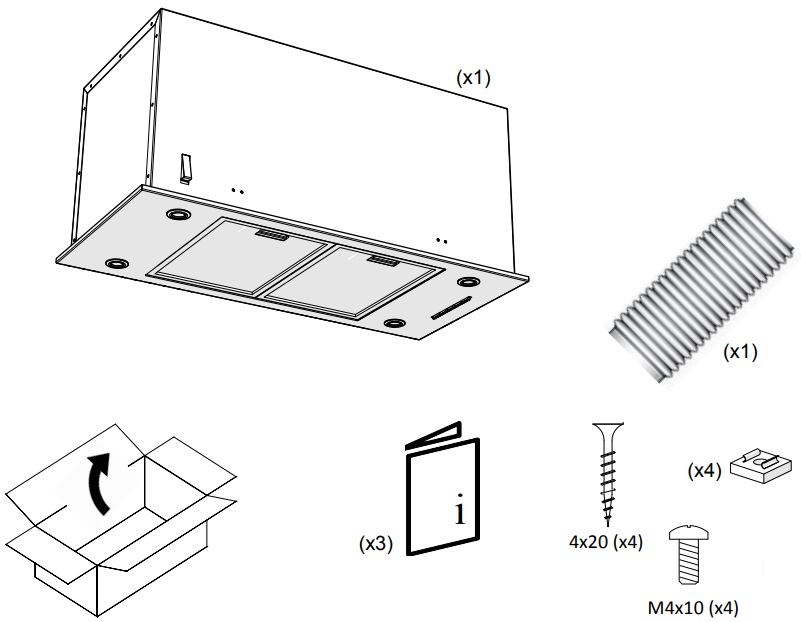 (x1)

(x1)

(x3)

i

4x20 (x4)

(x4)

M4x10 (x4)