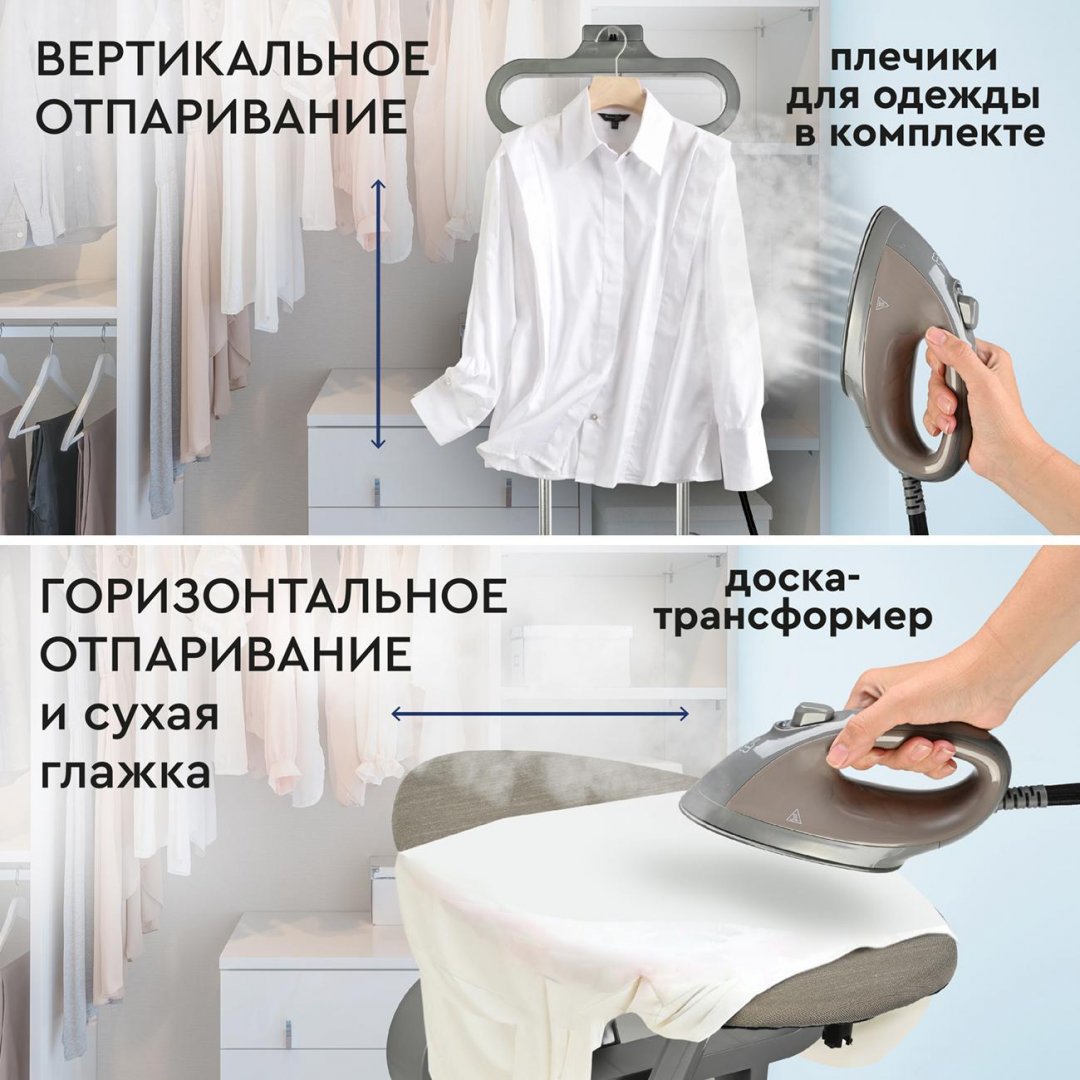 ВЕРТИКАЛЬНОЕ ОТПАРИВАНИЕ

плечики для одежды в комплекте

ГОРИЗОНТАЛЬНОЕ ОТПАРИВАНИЕ и сухая глажка

доска-трансформер