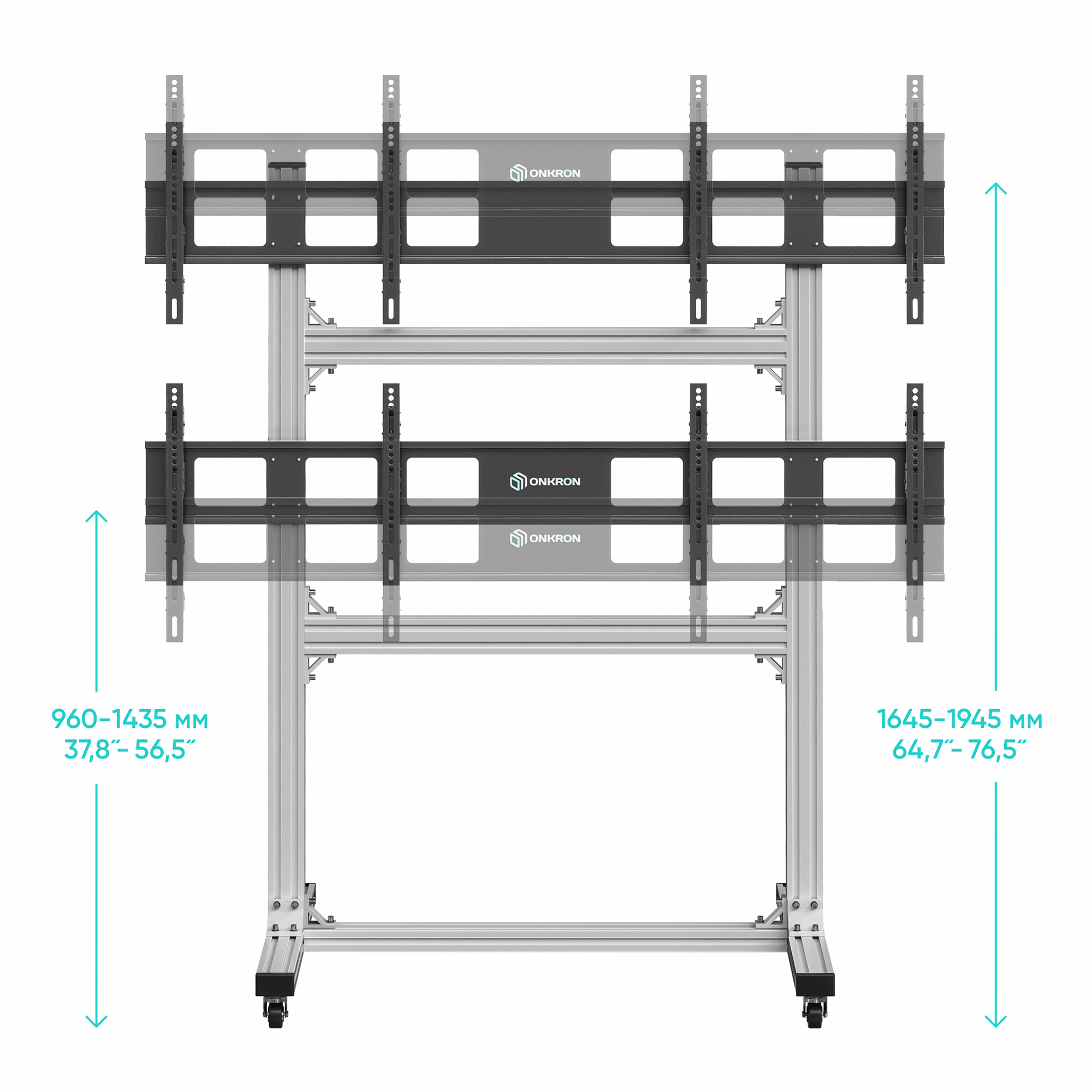 ONKRON

ONKRON

ONKRON

960–1435 мм
37,8″– 56,5″

1645–1945 мм
64,7″– 76,5″