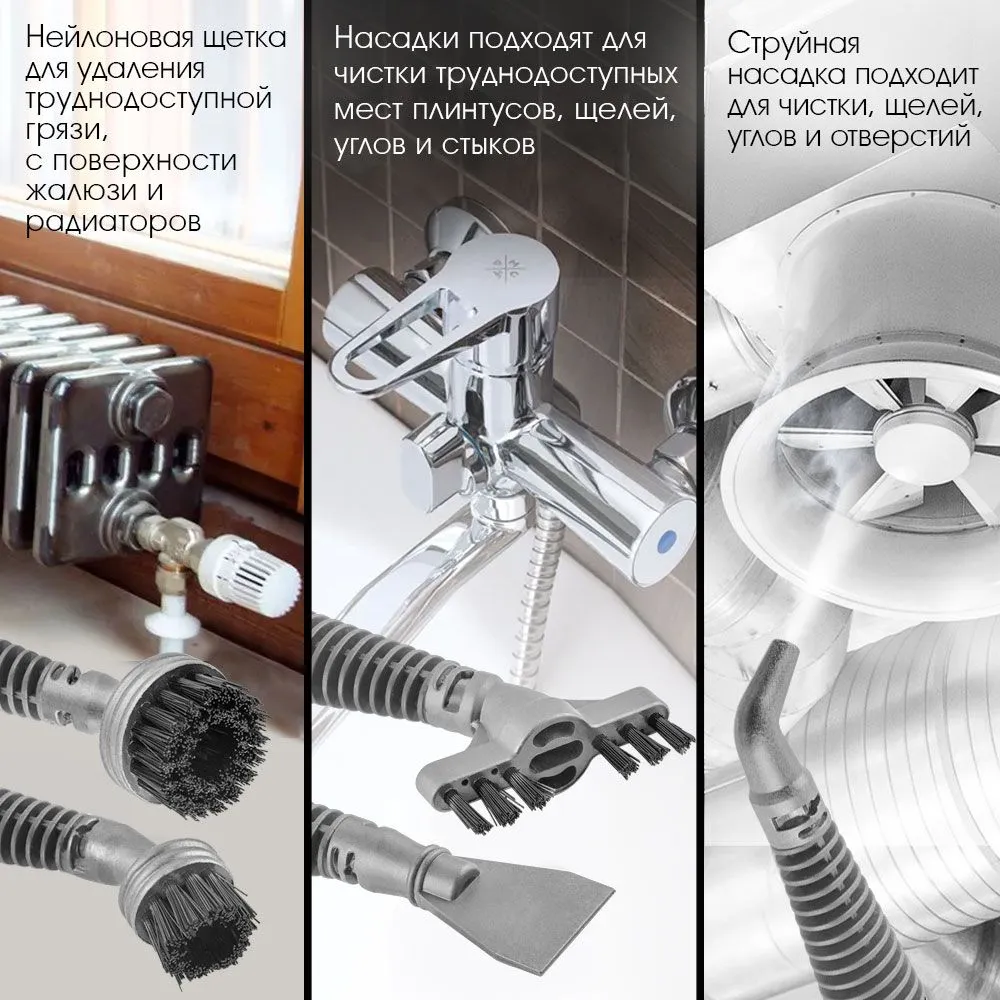 Нейлоновая щетка для удаления труднодоступной грязи, с поверхности жалюзи и радиаторов

Насадки подходят для чистки труднодоступных мест плинтусов, щелей, углов и стыков

Струйная насадка подходит для чистки, щелей, углов и отверстий