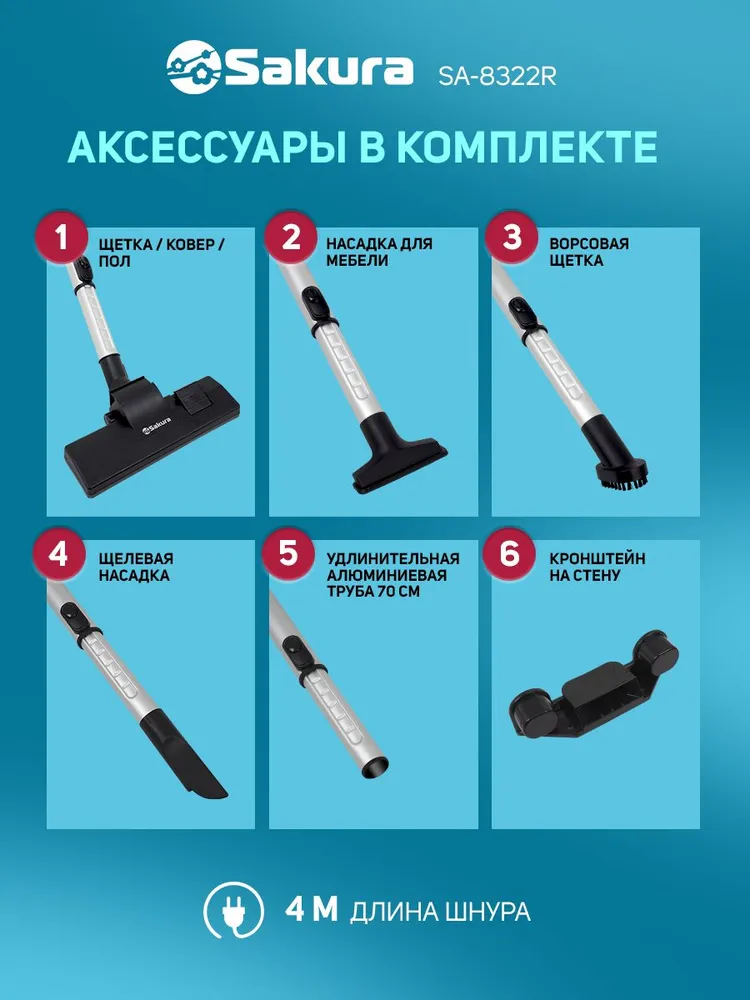 Sakura SA-8322R

АКСЕССУАРЫ В КОМПЛЕКТЕ

1 ЩЕТКА / КОВЕР / ПОЛ

Sakura

2 НАСАДКА ДЛЯ МЕБЕЛИ

3 ВОРСОВАЯ ЩЕТКА

4 ЩЕЛЕВАЯ НАСАДКА

5 УДЛИНИТЕЛЬНАЯ АЛЮМИНИЕВАЯ ТРУБА 70 СМ

6 КРОНШТЕЙН НА СТЕНУ

4 М ДЛИНА ШНУРА