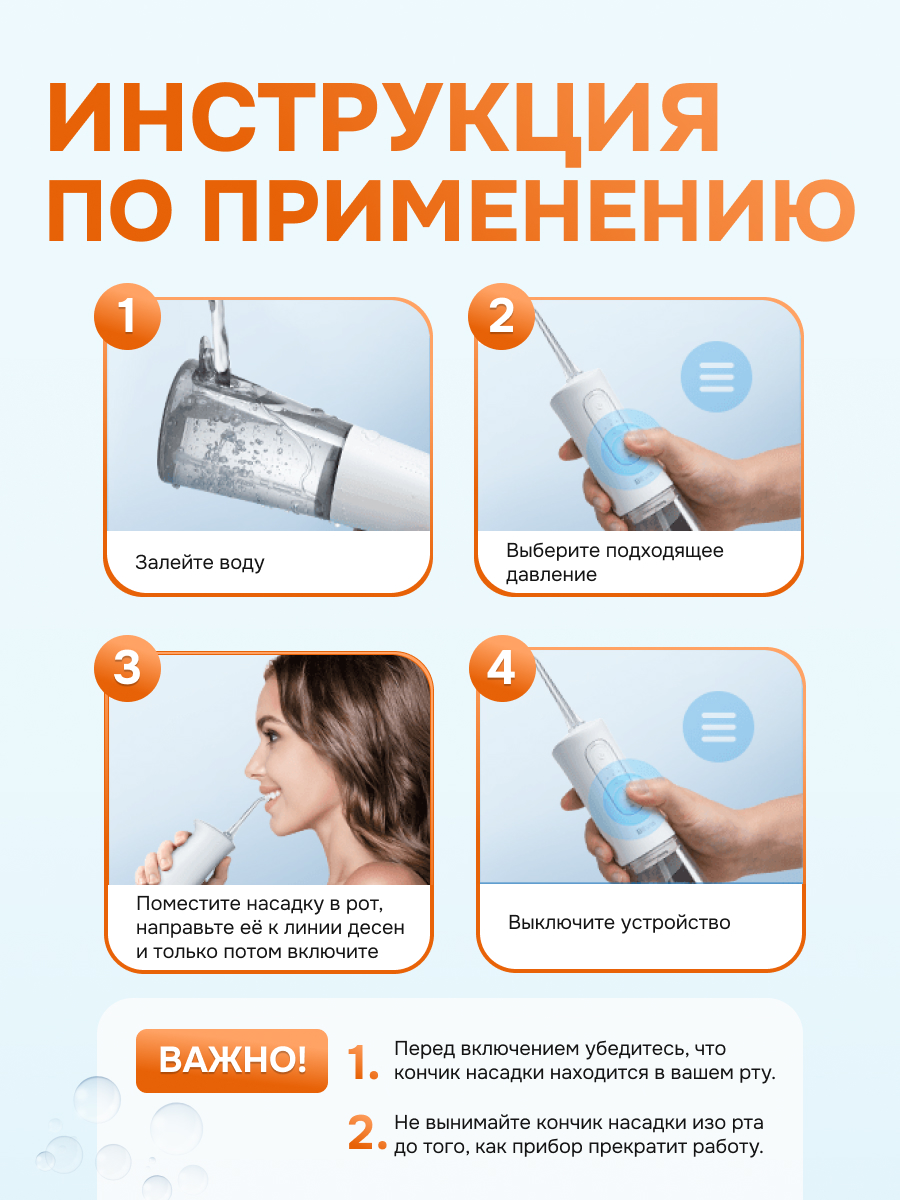 ИНСТРУКЦИЯ ПО ПРИМЕНЕНИЮ

1

Залейте воду

2

Выберите подходящее давление

3

Поместите насадку в рот, направьте её к линии десен и только потом включите

4

Выключите устройство

ВАЖНО!

1. Перед включением убедитесь, что кончик насадки находится в вашем рту.

2. Не вынимайте кончик насадки изо рта до того, как прибор прекратит работу.