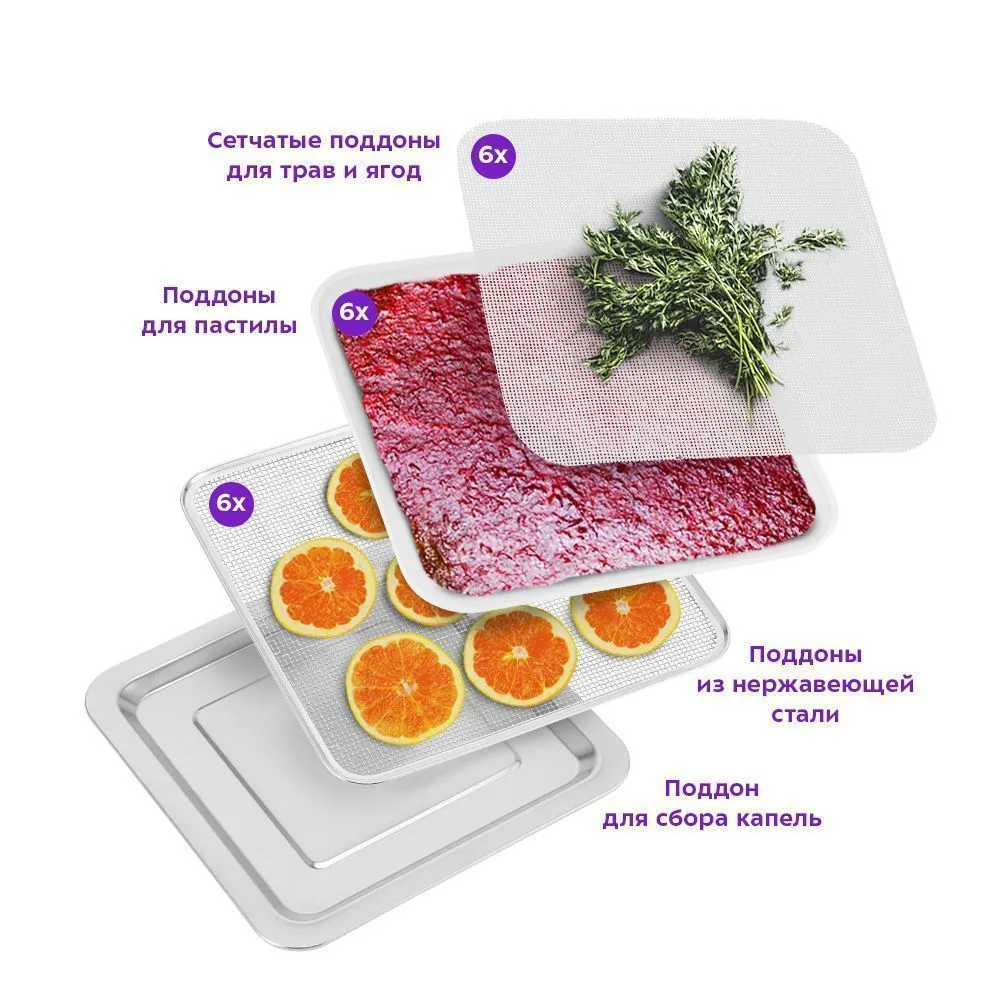 Сетчатые поддоны для трав и ягод

6x

Поддоны для пастилы

6x

6x

Поддоны из нержавеющей стали

Поддон для сбора капель