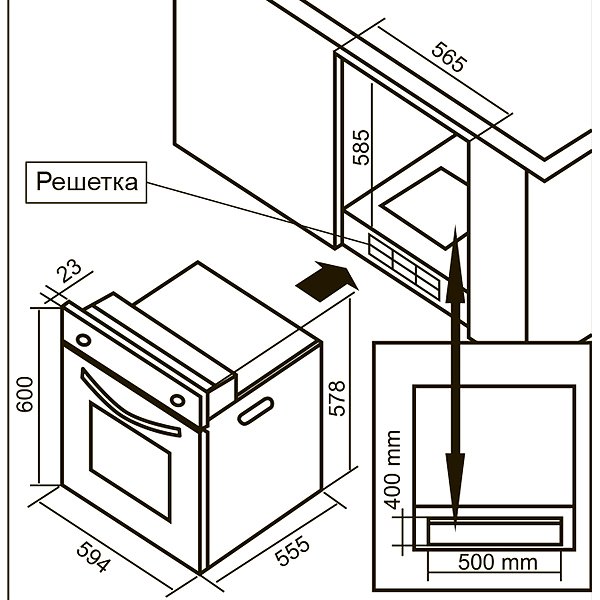 565
585
Решетка
23
600
578
594
555
400 mm
500 mm