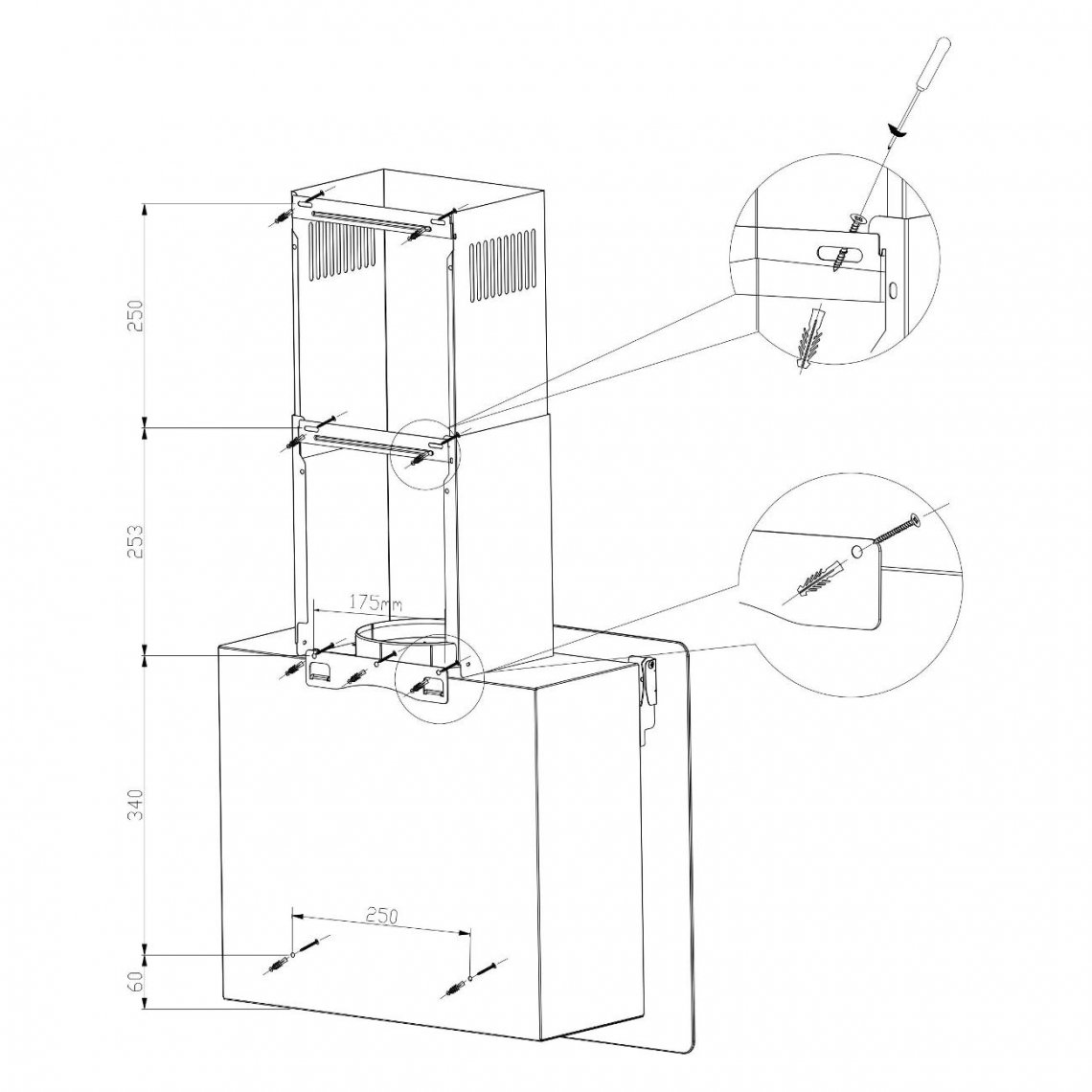 250
253
175mm
340
250
60