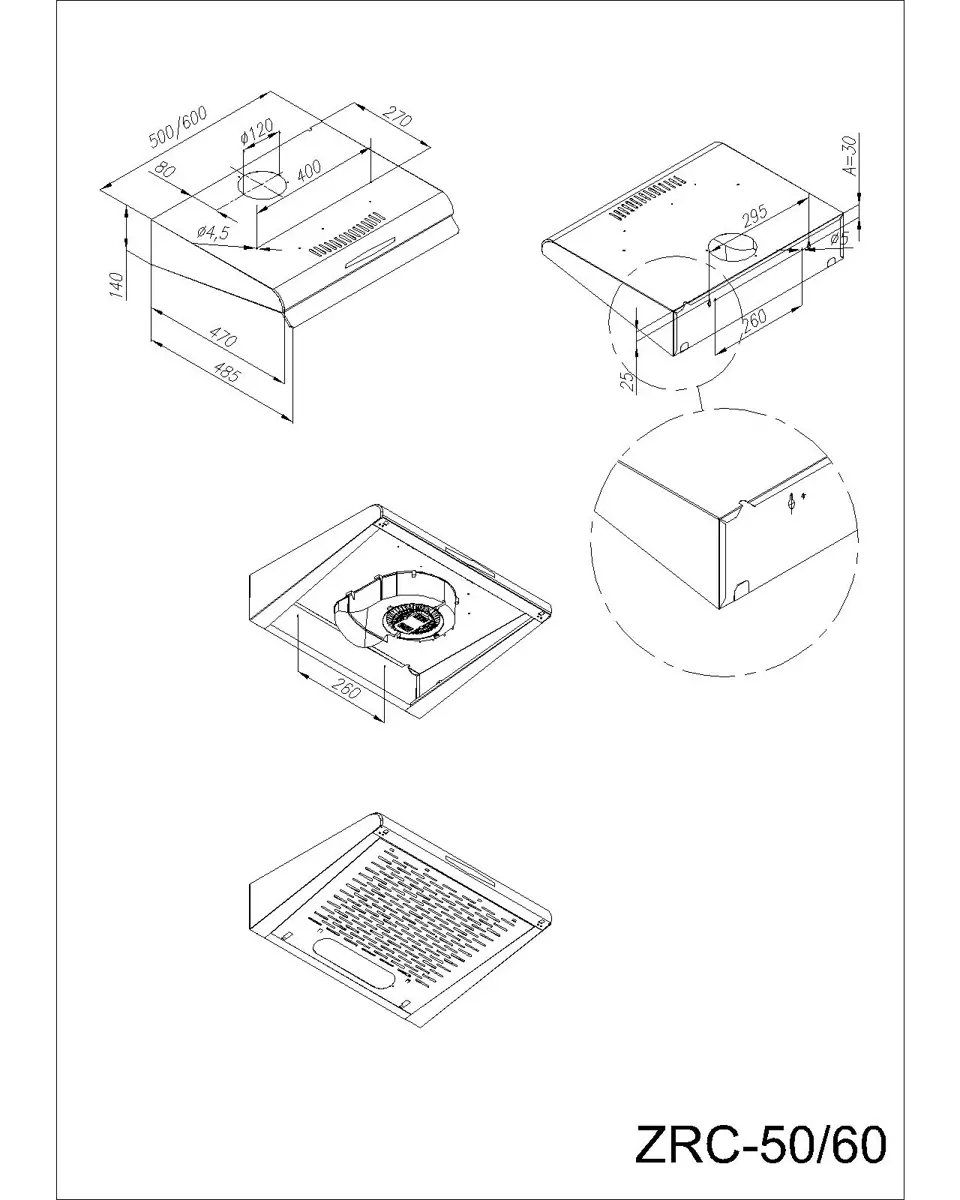 500/600
270
ø120
80
400
ø4,5
140
470
485

A=30
295
ø5
260
25

260

ZRC-50/60