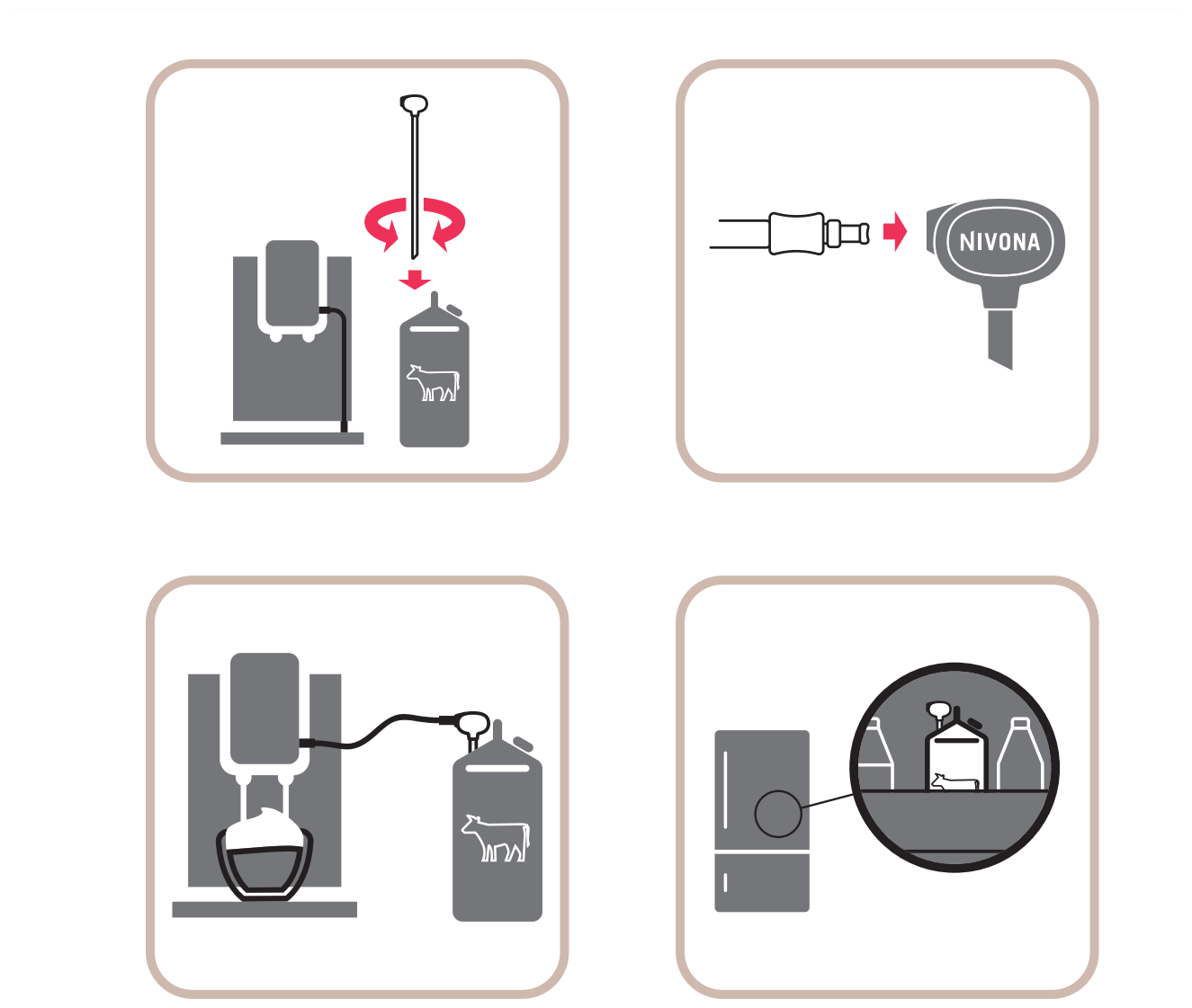 NIVONA