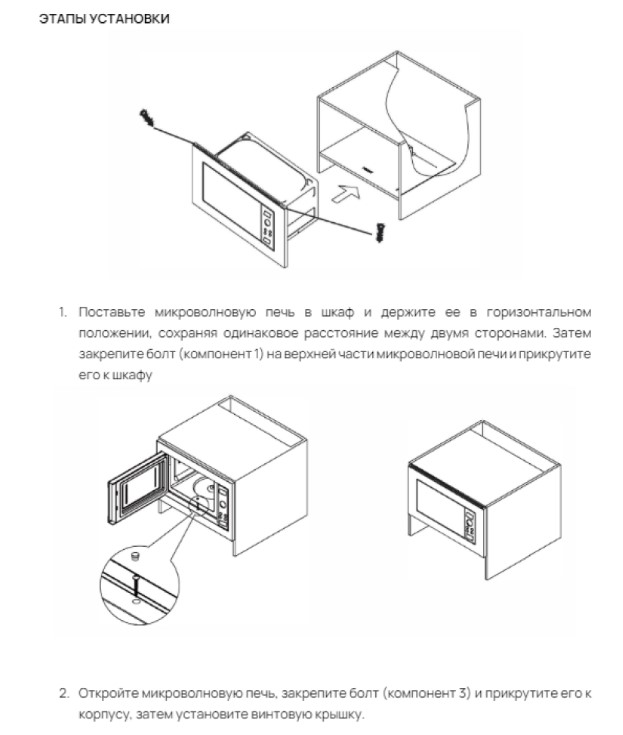 ЭТАПЫ УСТАНОВКИ

1. Поставьте микроволновую печь в шкаф и держите ее в горизонтальном положении, сохраняя одинаковое расстояние между двумя сторонами. Затем закрепите болт (компонент 1) на верхней части микроволновой печи и прикрутите его к шкафу

2. Откройте микроволновую печь, закрепите болт (компонент 3) и прикрутите его к корпусу, затем установите винтовую крышку.