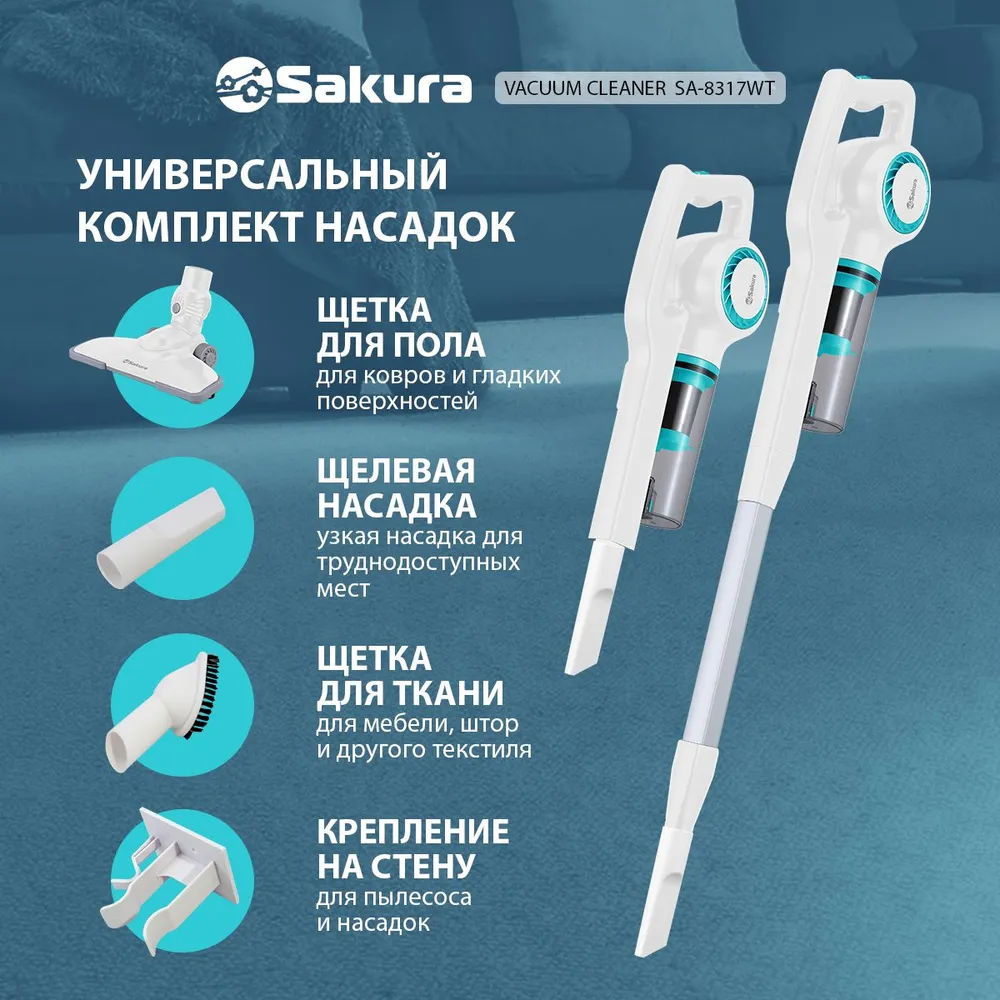 Sakura VACUUM CLEANER SA-8317WT

УНИВЕРСАЛЬНЫЙ КОМПЛЕКТ НАСАДОК

Sakura

ЩЕТКА ДЛЯ ПОЛА
для ковров и гладких поверхностей

ЩЕЛЕВАЯ НАСАДКА
узкая насадка для труднодоступных мест

ЩЕТКА ДЛЯ ТКАНИ
для мебели, штор и другого текстиля

КРЕПЛЕНИЕ НА СТЕНУ
для пылесоса и насадок

Sakura

Sakura