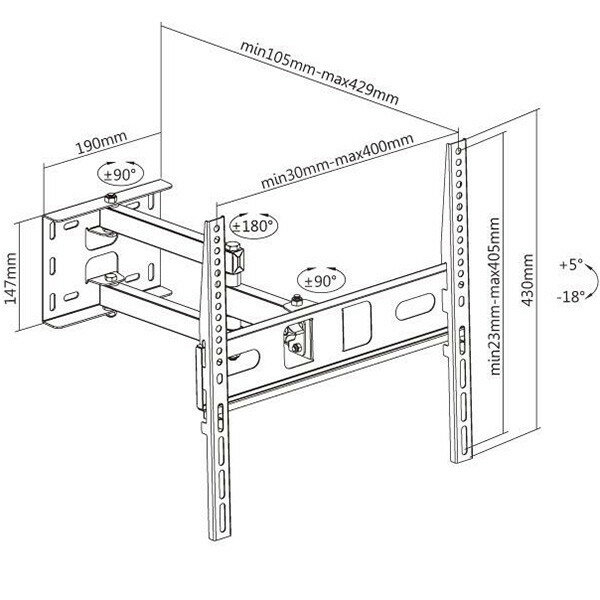 min105mm-max429mm

190mm

±90°

min30mm-max400mm

±180°

147mm

±90°

min23mm-max405mm

430mm

+5°

-18°