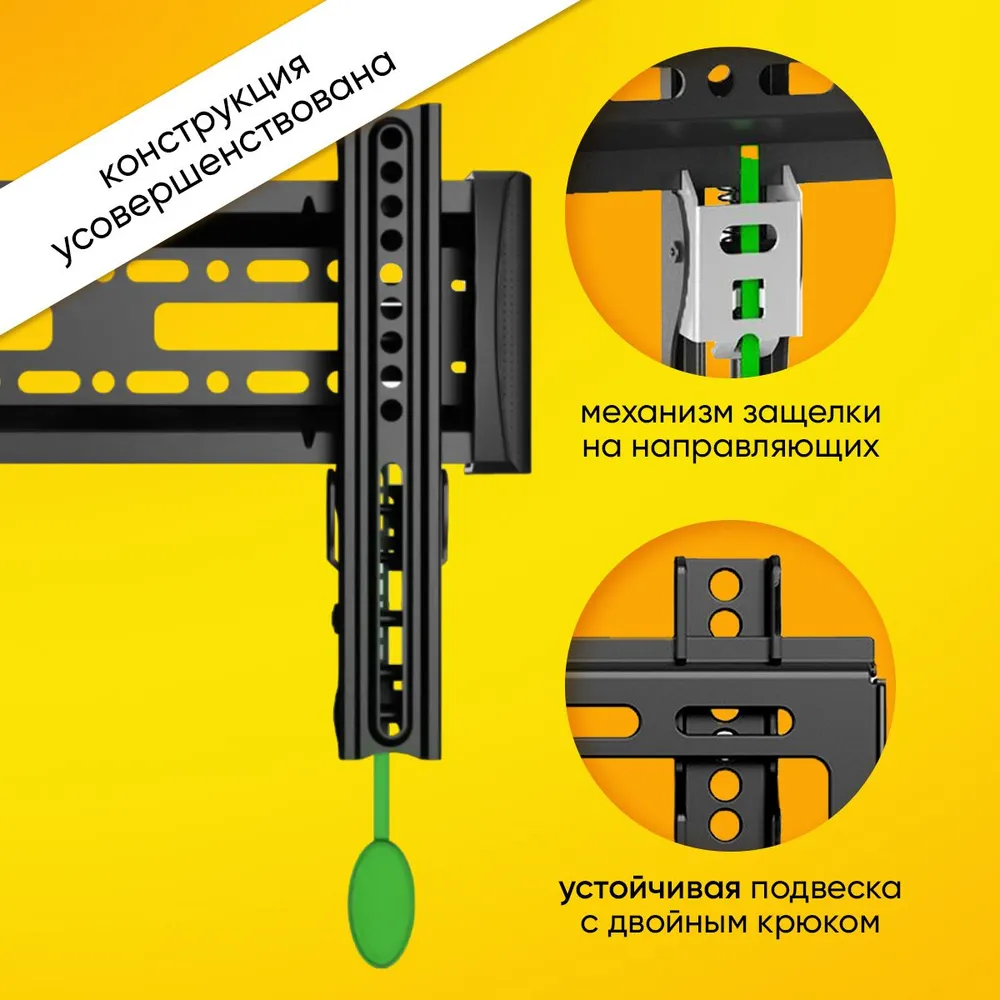 конструкция усовершенствована

механизм защелки на направляющих

устойчивая подвеска с двойным крюком