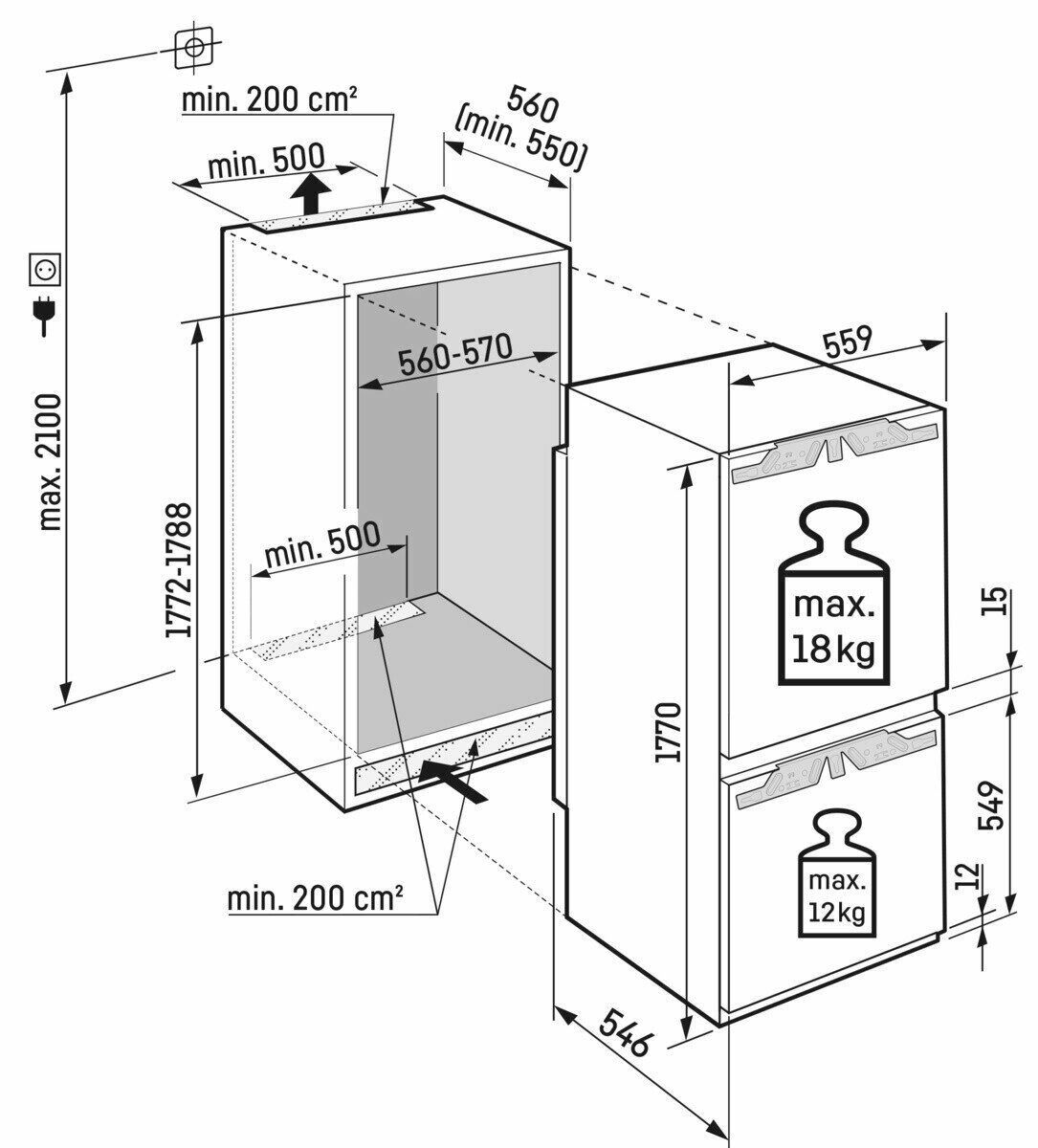 min. 200 cm²

560
(min. 550)

min. 500

max. 2100

560-570

559

1772-1788

min. 500

max.
18 kg

15

1770

549

max.
12 kg

12

min. 200 cm²

546