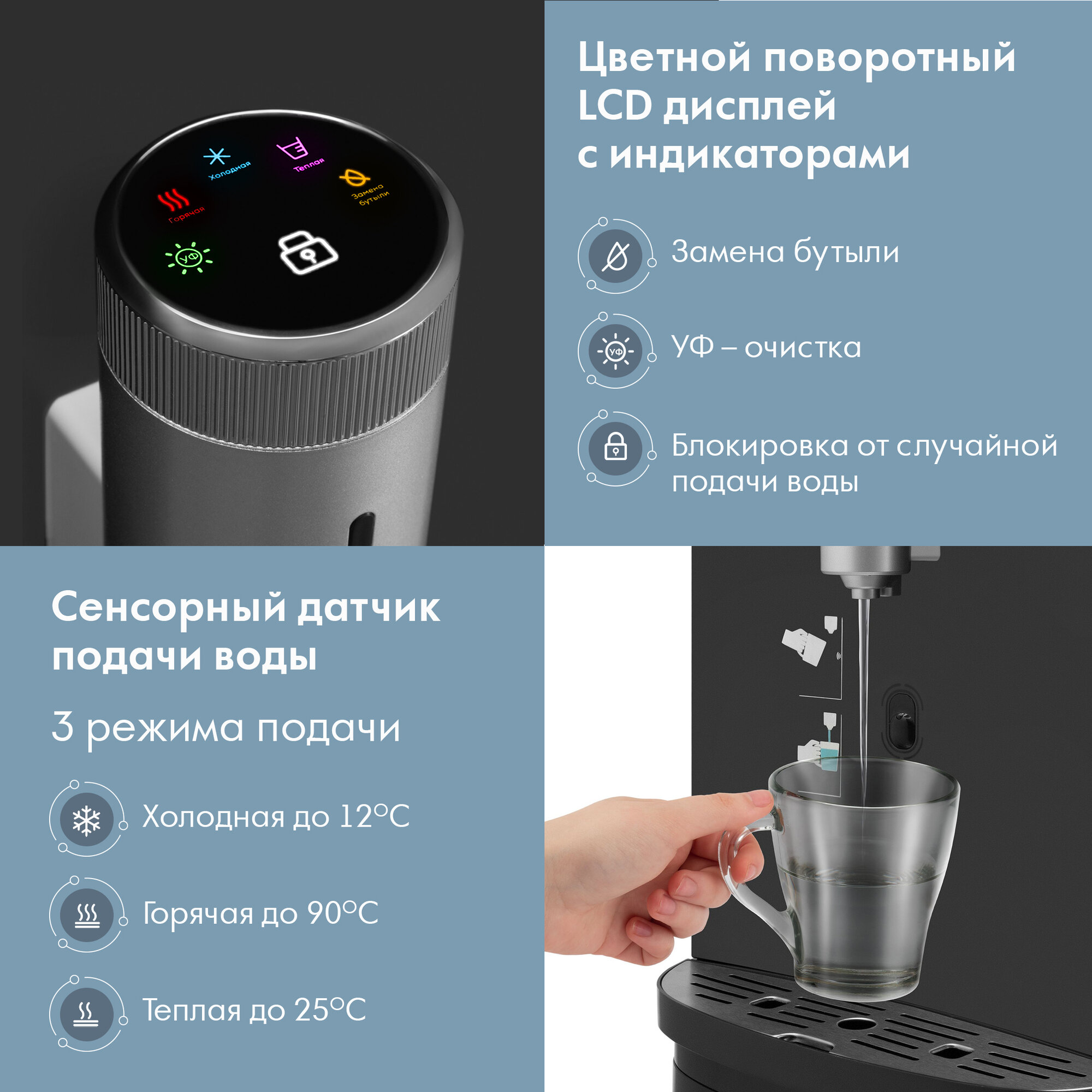 Холодная
Теплая
Замена бутыли
Горячая
УФ

Цветной поворотный LCD дисплей с индикаторами

Замена бутыли

УФ – очистка

Блокировка от случайной подачи воды

Сенсорный датчик подачи воды

3 режима подачи

Холодная до 12°C

Горячая до 90°C

Теплая до 25°C