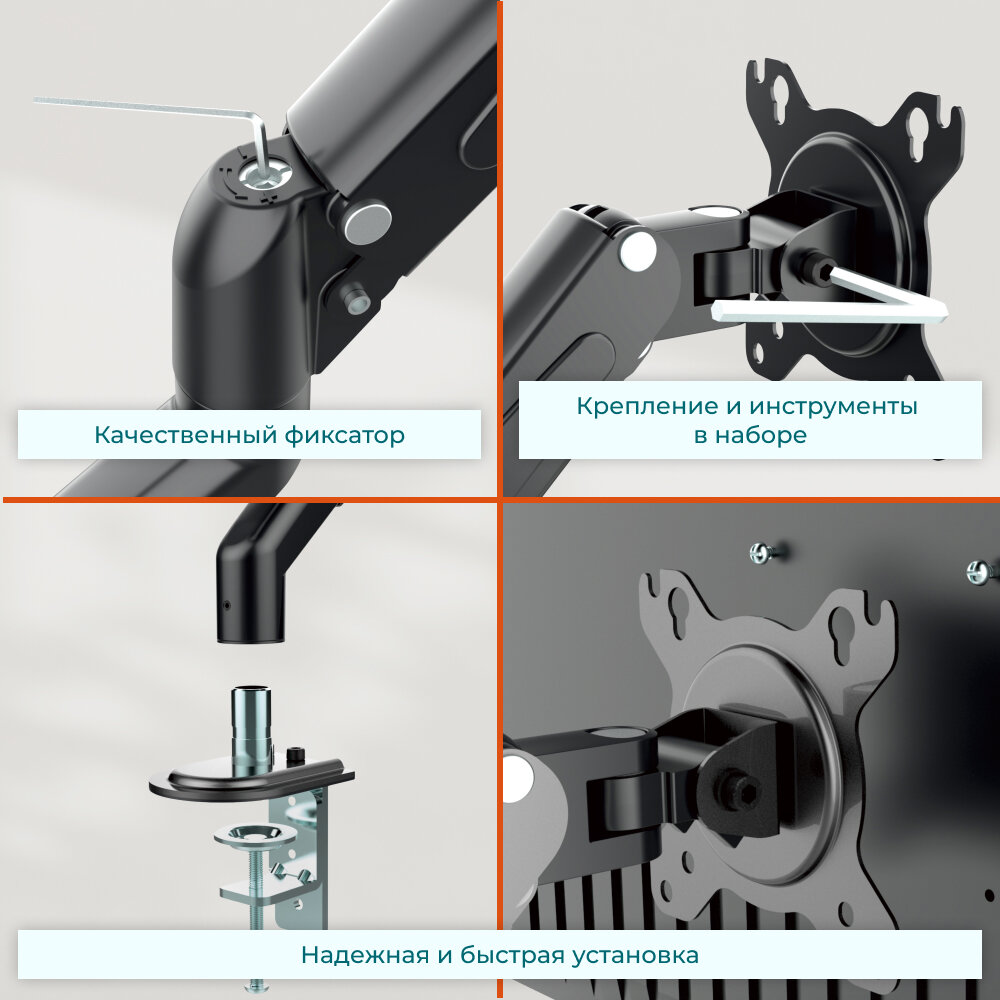 Качественный фиксатор

Крепление и инструменты в наборе

Надежная и быстрая установка