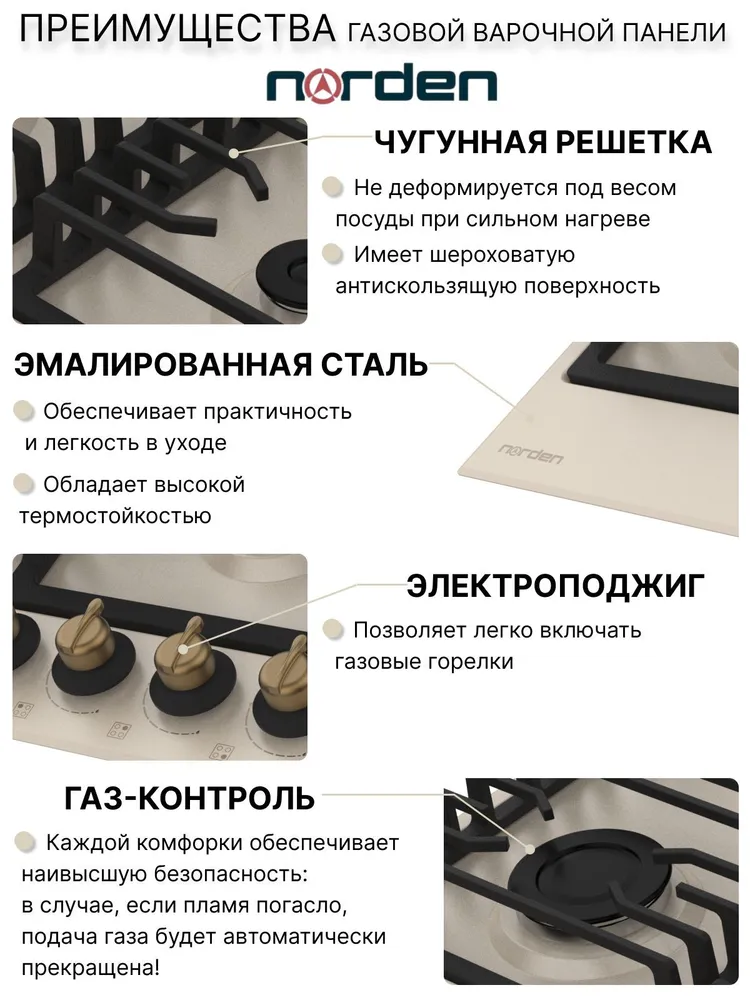 ПРЕИМУЩЕСТВА ГАЗОВОЙ ВАРОЧНОЙ ПАНЕЛИ

norden

ЧУГУННАЯ РЕШЕТКА

Не деформируется под весом посуды при сильном нагреве

Имеет шероховатую антискользящую поверхность

ЭМАЛИРОВАННАЯ СТАЛЬ

Обеспечивает практичность и легкость в уходе

Обладает высокой термостойкостью

norden

ЭЛЕКТРОПОДЖИГ

Позволяет легко включать газовые горелки

ГАЗ-КОНТРОЛЬ

Каждой комфорки обеспечивает наивысшую безопасность: в случае, если пламя погасло, подача газа будет автоматически прекращена!