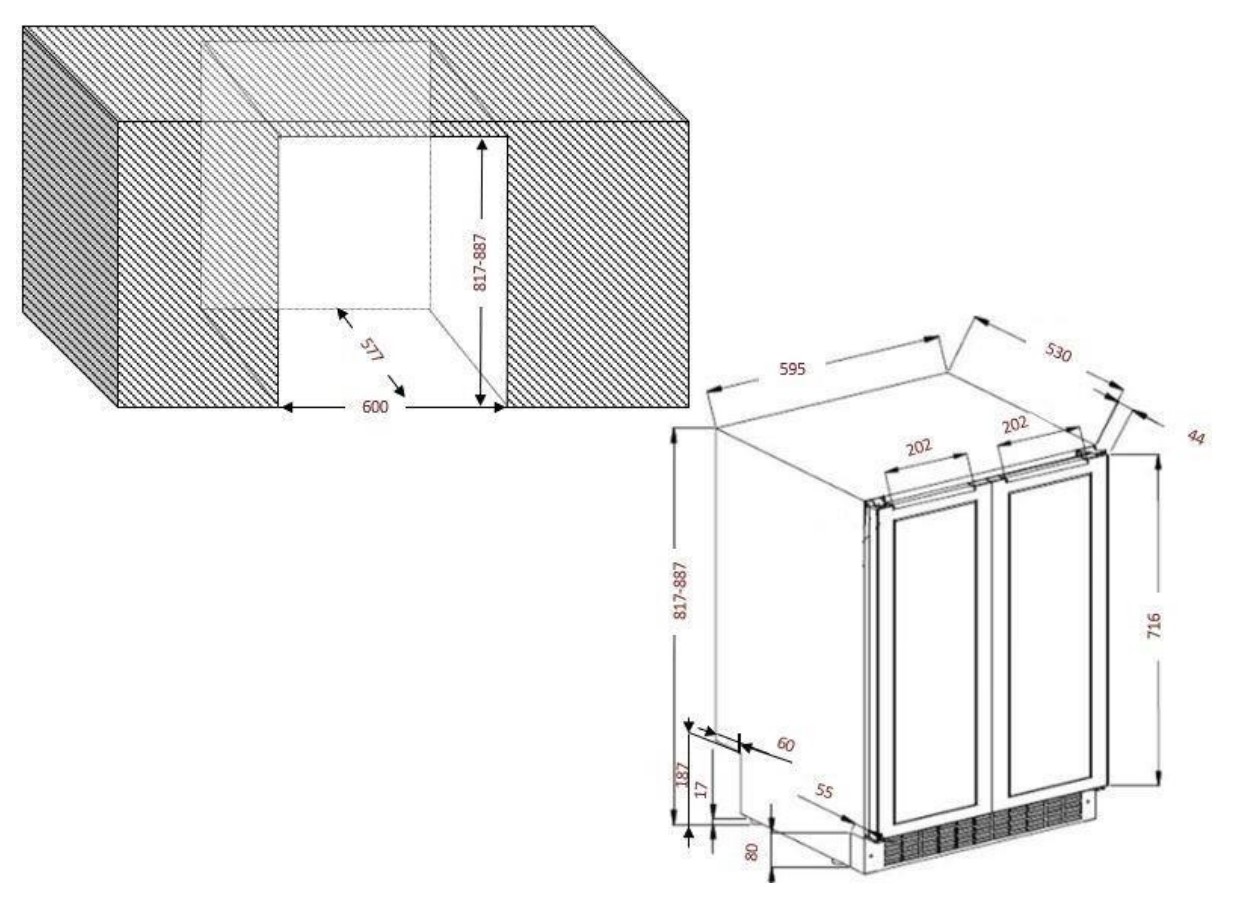 817-887
577
600
595
530
44
202
202
817-887
716
60
187
17
55
80