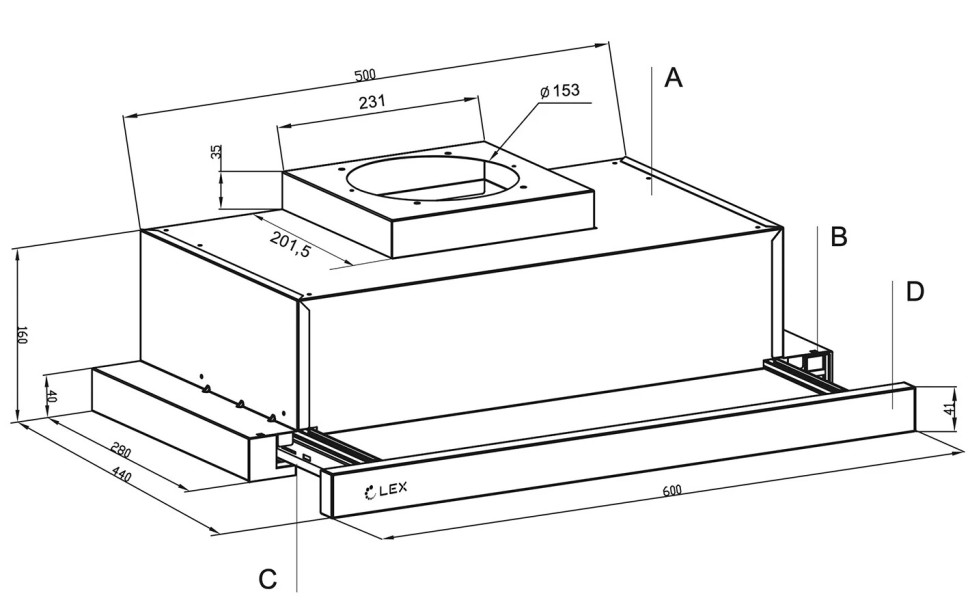 500
231
ø 153
A
35
201,5
B
D
160
40
41
280
440
LEX
600
C