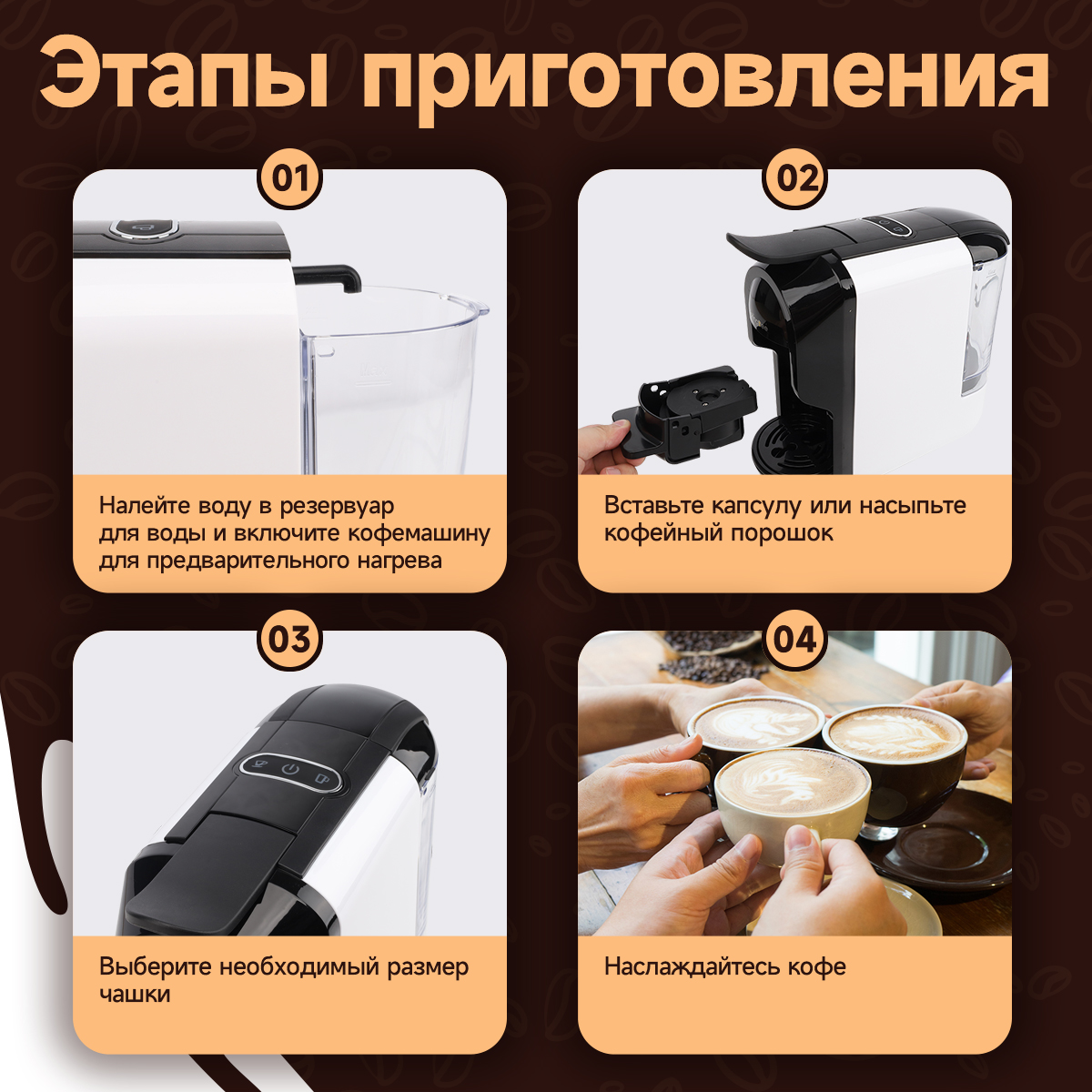 Этапы приготовления

01

Налейте воду в резервуар для воды и включите кофемашину для предварительного нагрева

02

Вставьте капсулу или насыпьте кофейный порошок

03

Выберите необходимый размер чашки

04

Наслаждайтесь кофе