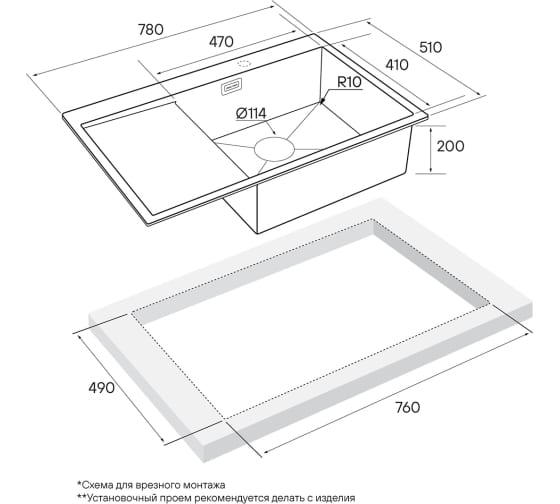 780
470
510
410
R10
Ø114
200
490
760
*Схема для врезного монтажа
**Установочный проем рекомендуется делать с изделия