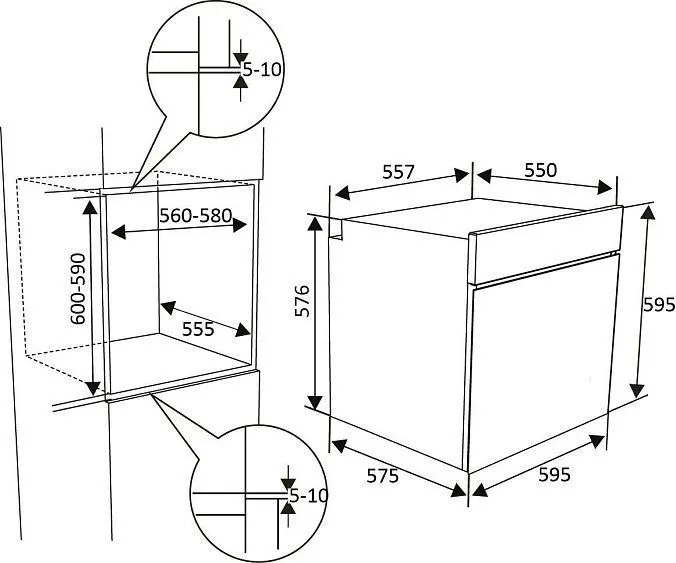 5-10

560-580

600-590

555

5-10

557

550

576

595

575

595