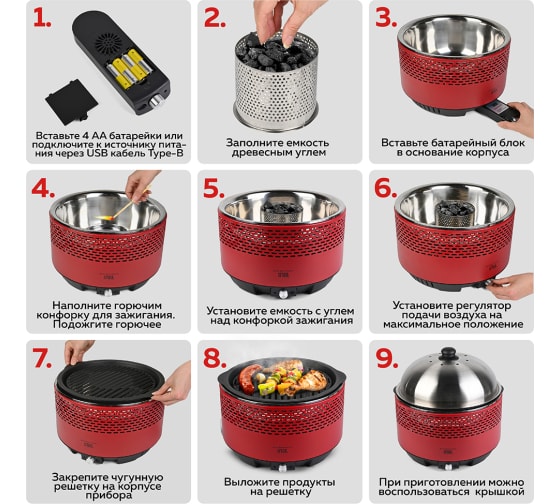 1.

Вставьте 4 АА батарейки или подключите к источнику питания через USB кабель Type-B

2.

Заполните емкость древесным углем

3.

Вставьте батарейный блок в основание корпуса

4.

Наполните горючим конфорку для зажигания. Подожгите горючее

5.

Установите емкость с углем над конфоркой зажигания

6.

Установите регулятор подачи воздуха на максимальное положение

7.

Закрепите чугунную решетку на корпусе прибора

8.

Выложите продукты на решетку

9.

При приготовлении можно воспользоваться крышкой