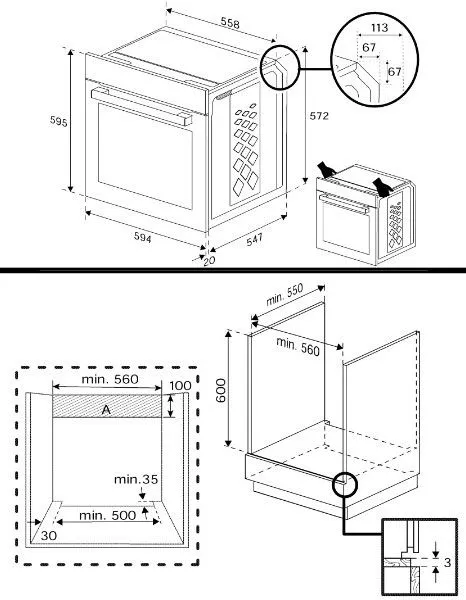 558
113
67
67
595
572
594
547
20

min. 550
min. 560
600
min. 560
100
A
min.35
min. 500
30
3