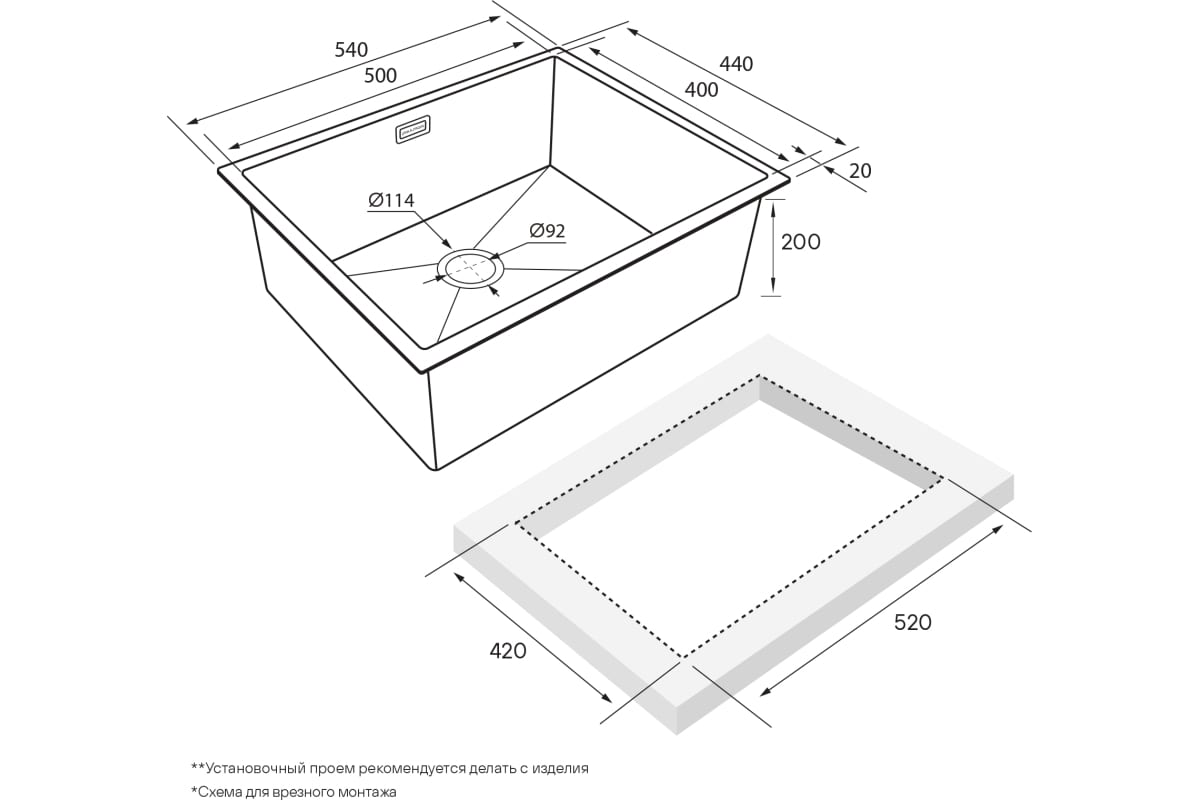 540
500
440
400
20
Ø114
Ø92
200
420
520

**Установочный проем рекомендуется делать с изделия
*Схема для врезного монтажа