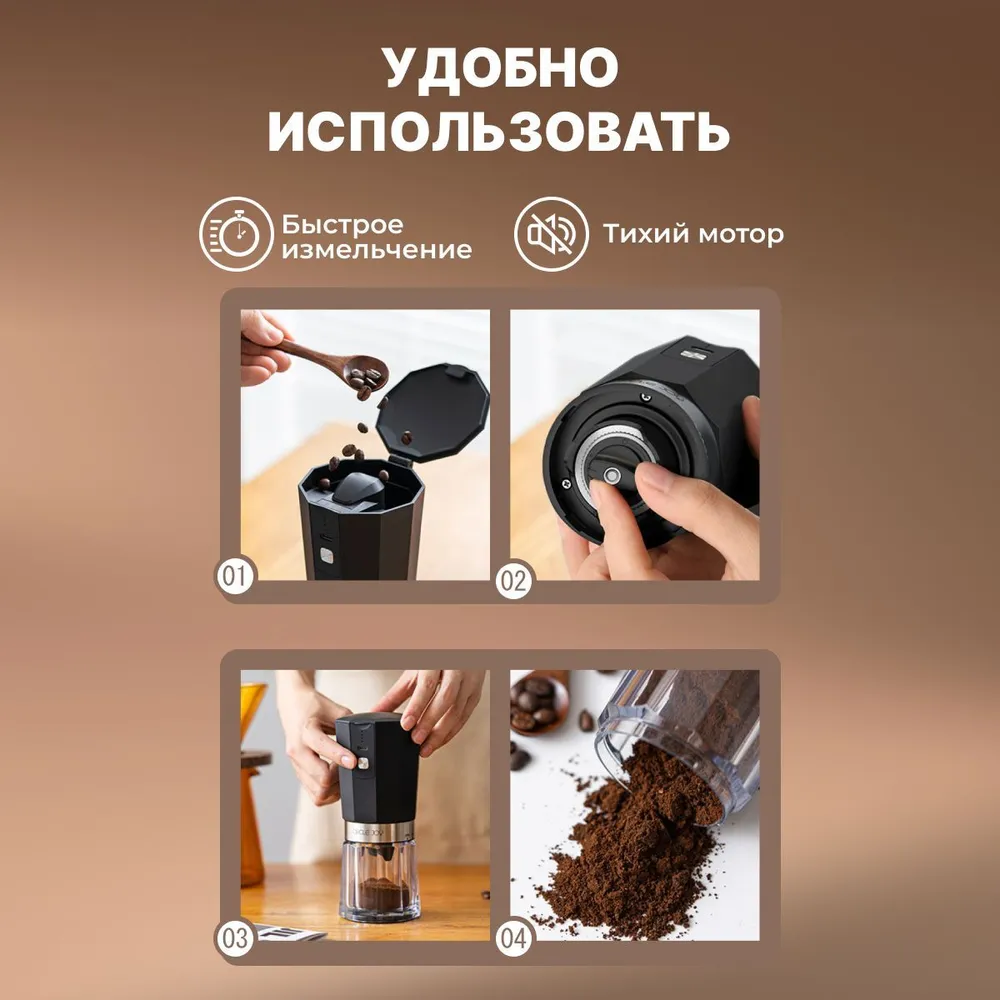 УДОБНО ИСПОЛЬЗОВАТЬ

Быстрое измельчение

Тихий мотор

01

02

03

04