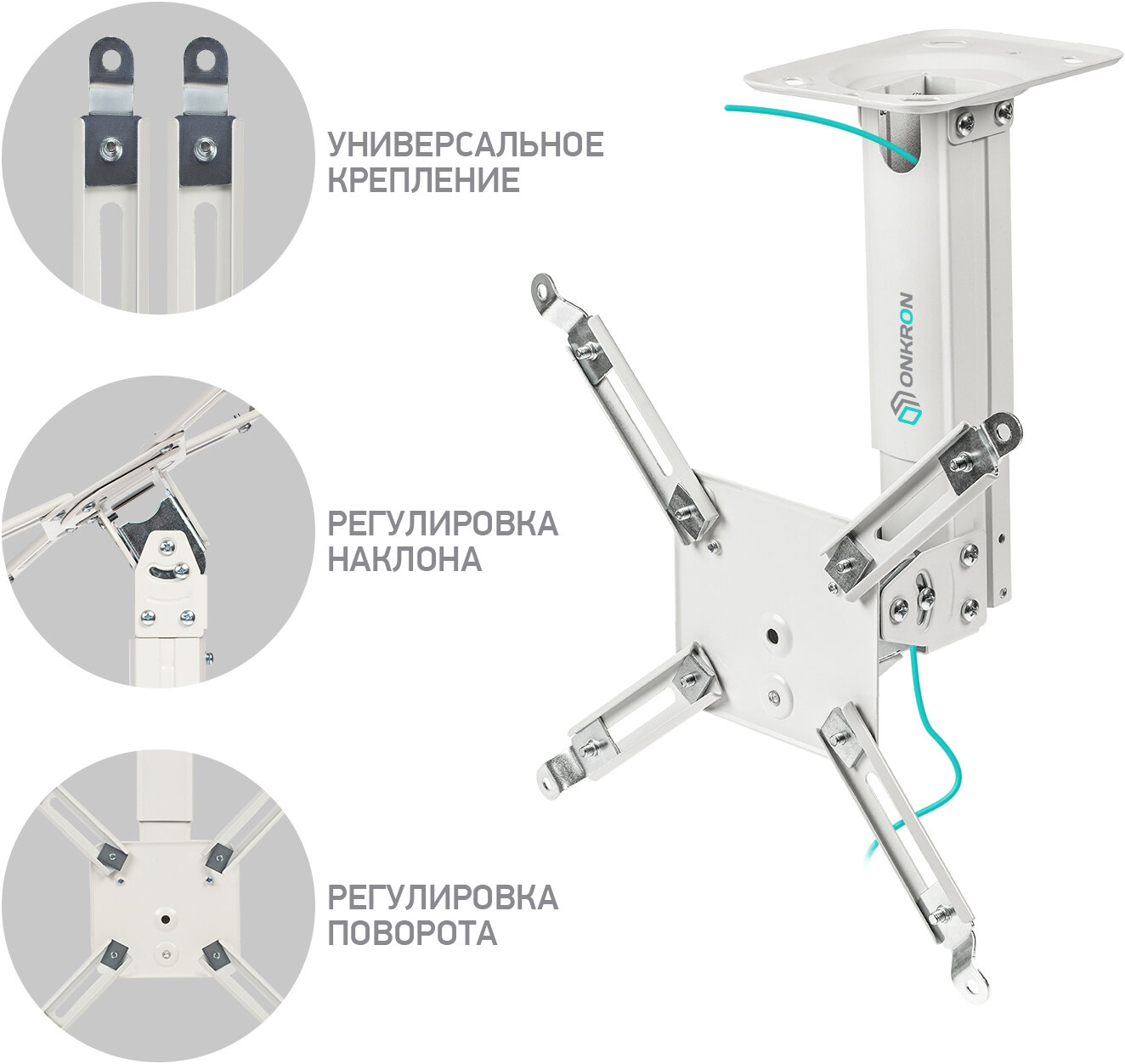 УНИВЕРСАЛЬНОЕ КРЕПЛЕНИЕ

РЕГУЛИРОВКА НАКЛОНА

РЕГУЛИРОВКА ПОВОРОТА

ONKRON