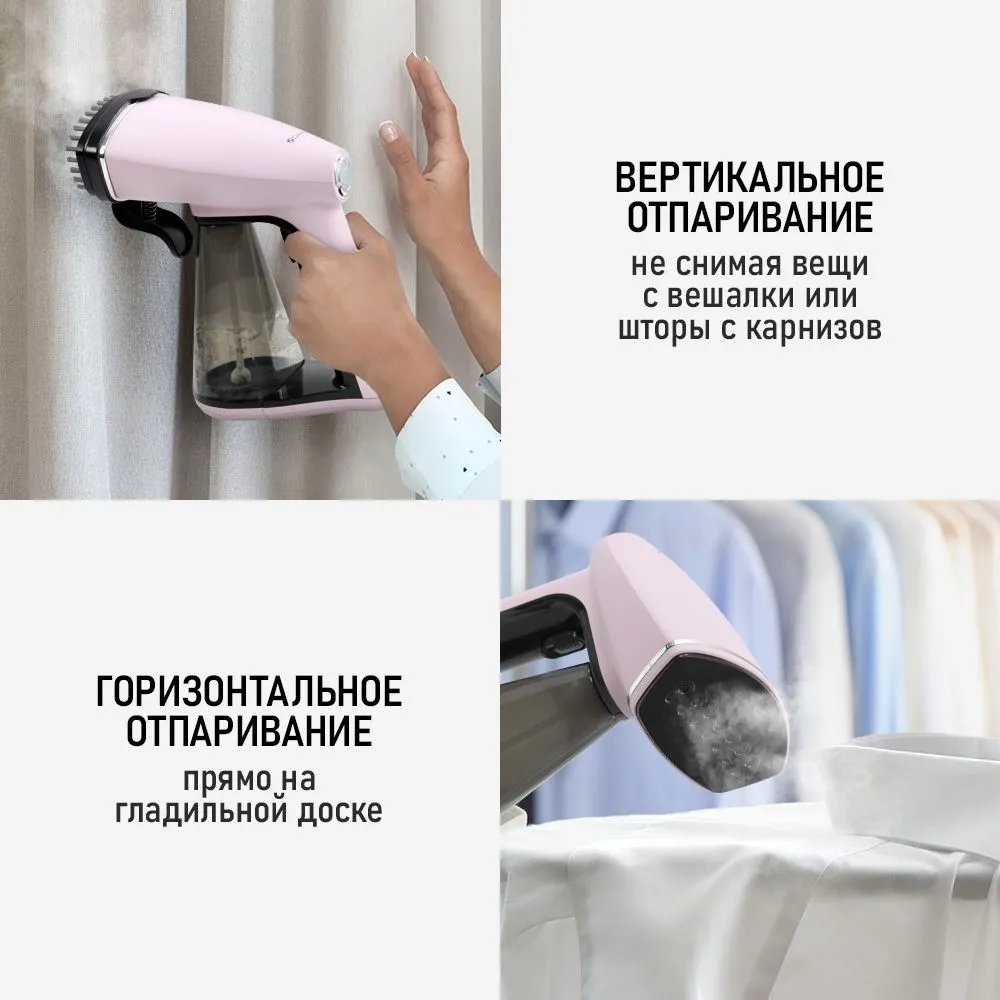 ВЕРТИКАЛЬНОЕ ОТПАРИВАНИЕ
не снимая вещи с вешалки или шторы с карнизов

ГОРИЗОНТАЛЬНОЕ ОТПАРИВАНИЕ
прямо на гладильной доске