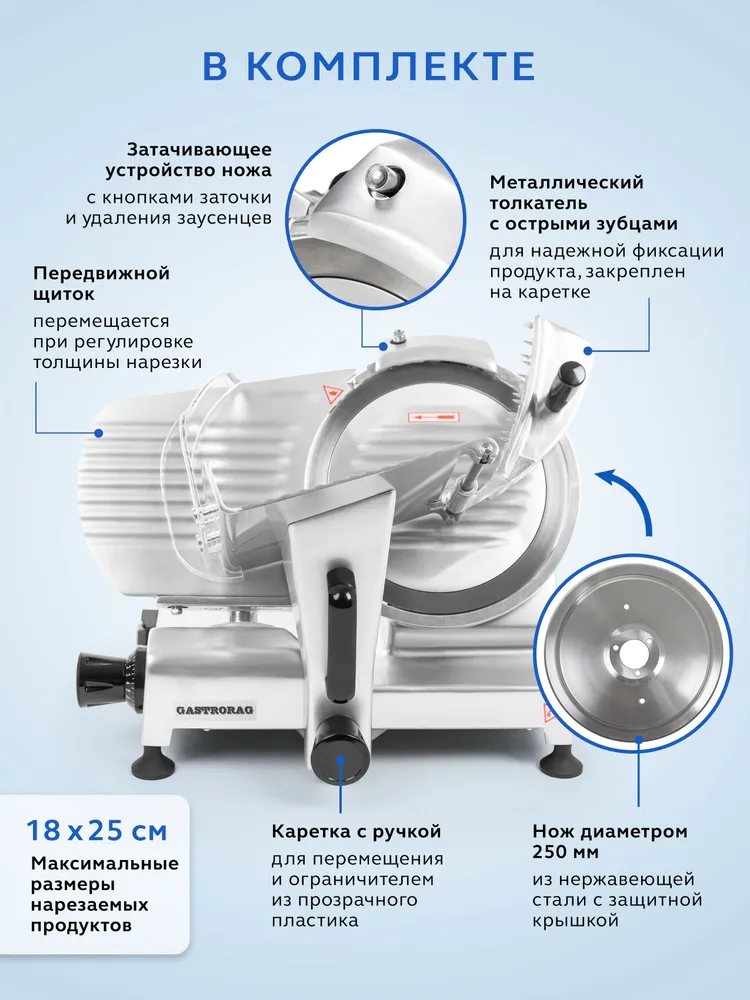 В КОМПЛЕКТЕ

Затачивающее устройство ножа
с кнопками заточки и удаления заусенцев

Металлический толкатель с острыми зубцами
для надежной фиксации продукта, закреплен на каретке

Передвижной щиток
перемещается при регулировке толщины нарезки

GASTRORAG

18 x 25 см
Максимальные размеры нарезаемых продуктов

Каретка с ручкой
для перемещения и ограничителем из прозрачного пластика

Нож диаметром 250 мм
из нержавеющей стали с защитной крышкой