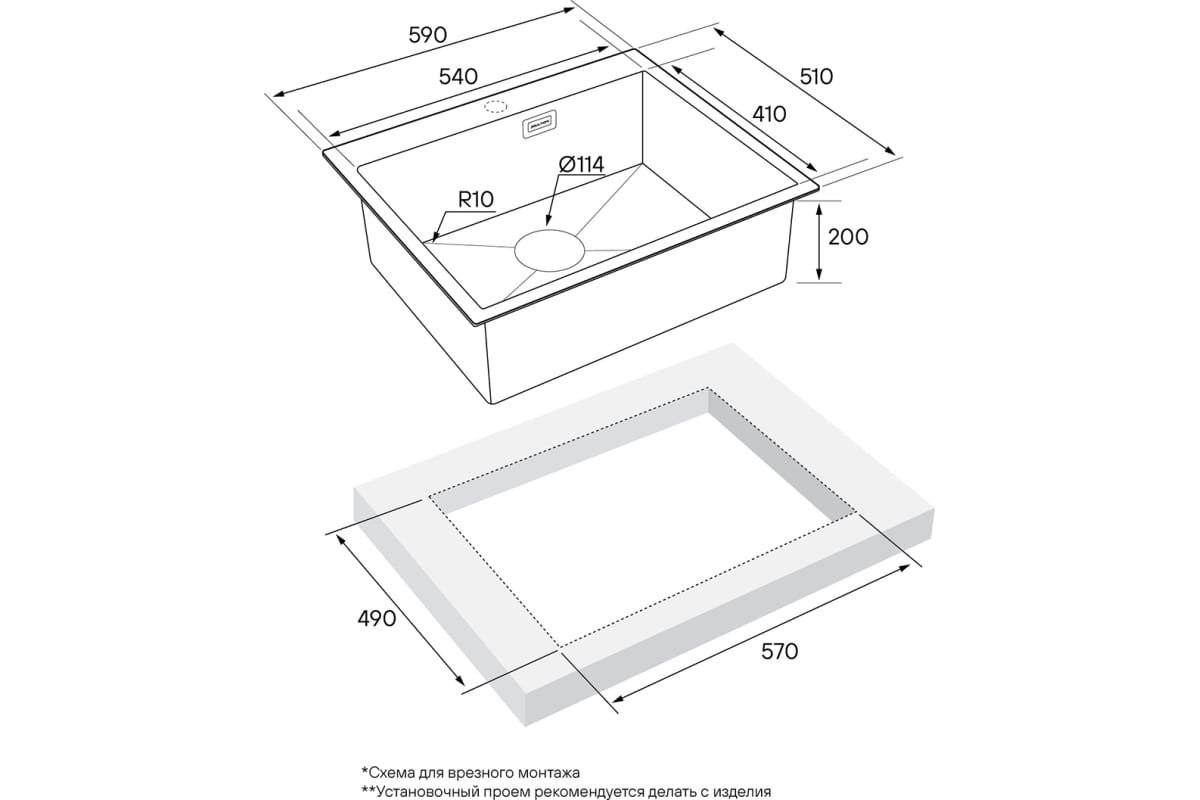 590

540

510

410

Ø114

R10

200

490

570

*Схема для врезного монтажа
**Установочный проем рекомендуется делать с изделия