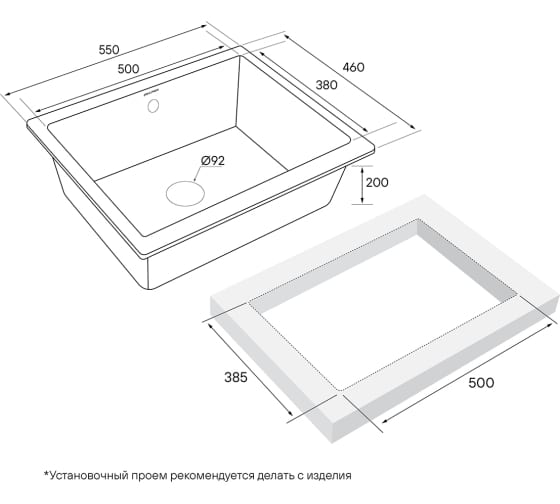 550
500
460
380
Ø92
200
385
500
*Установочный проем рекомендуется делать с изделия