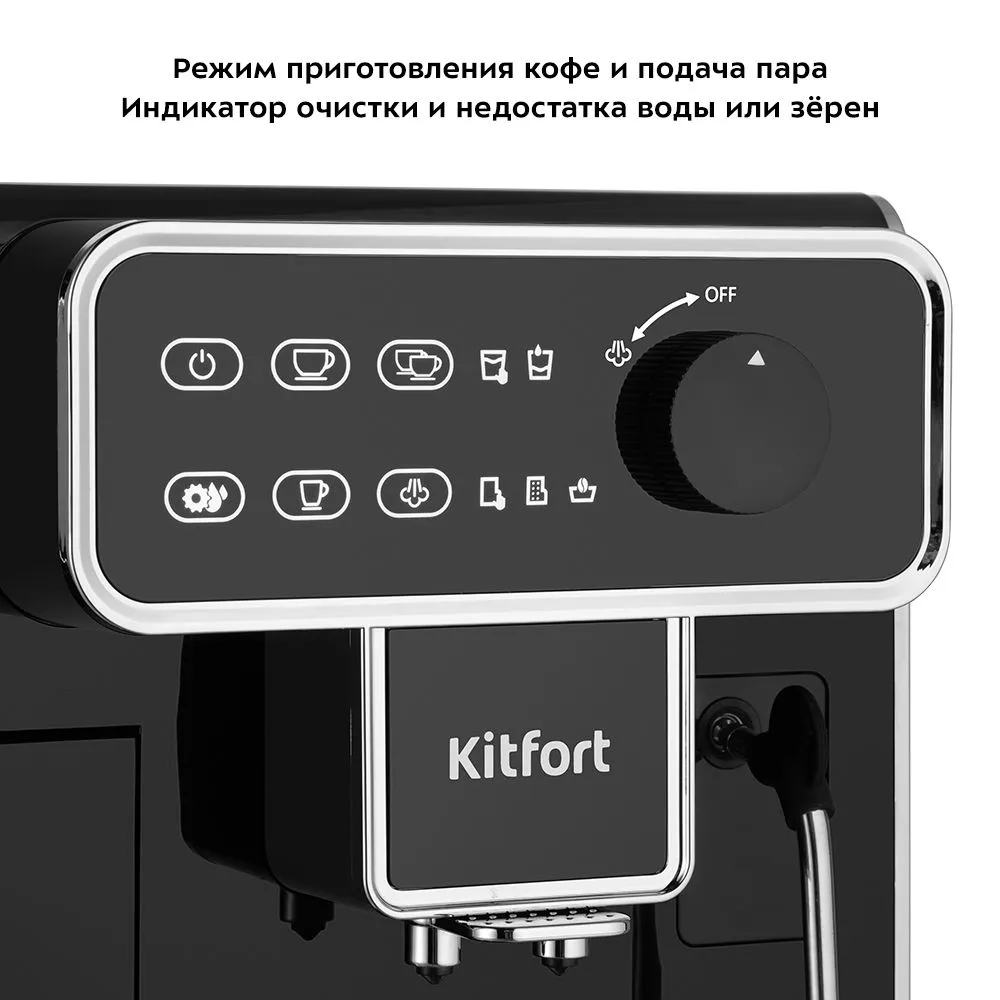 Режим приготовления кофе и подача пара
Индикатор очистки и недостатка воды или зёрен

OFF

Kitfort