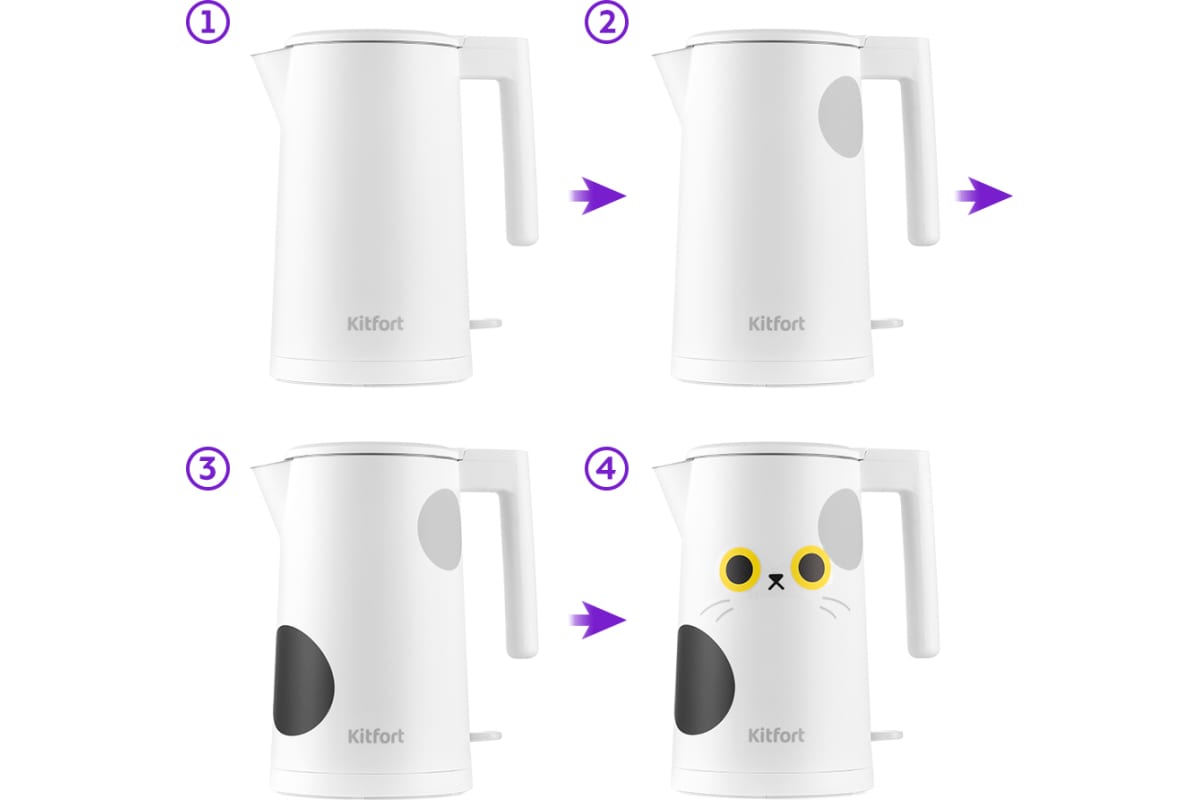 1

Kitfort

2

Kitfort

3

Kitfort

4

Kitfort